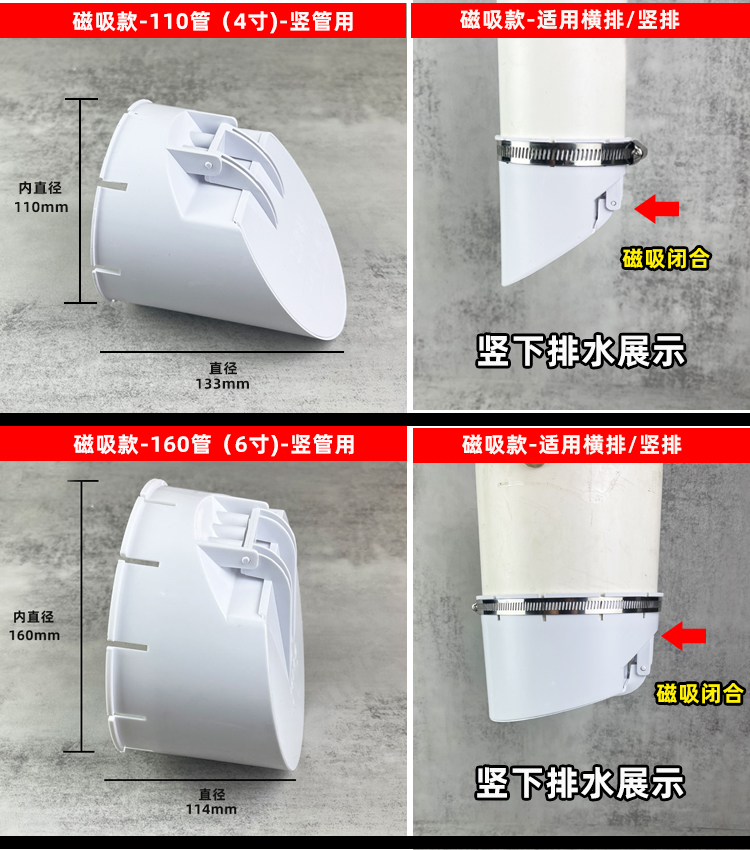 磁吸款-110管（4寸)-竖管用

内直径
110mm

直径
133mm

磁吸款-适用横排/竖排

磁吸闭合

竖下排水展示

磁吸款-160管（6寸)-竖管用

内直径
160mm

直径
114mm

磁吸款-适用横排/竖排

磁吸闭合

竖下排水展示