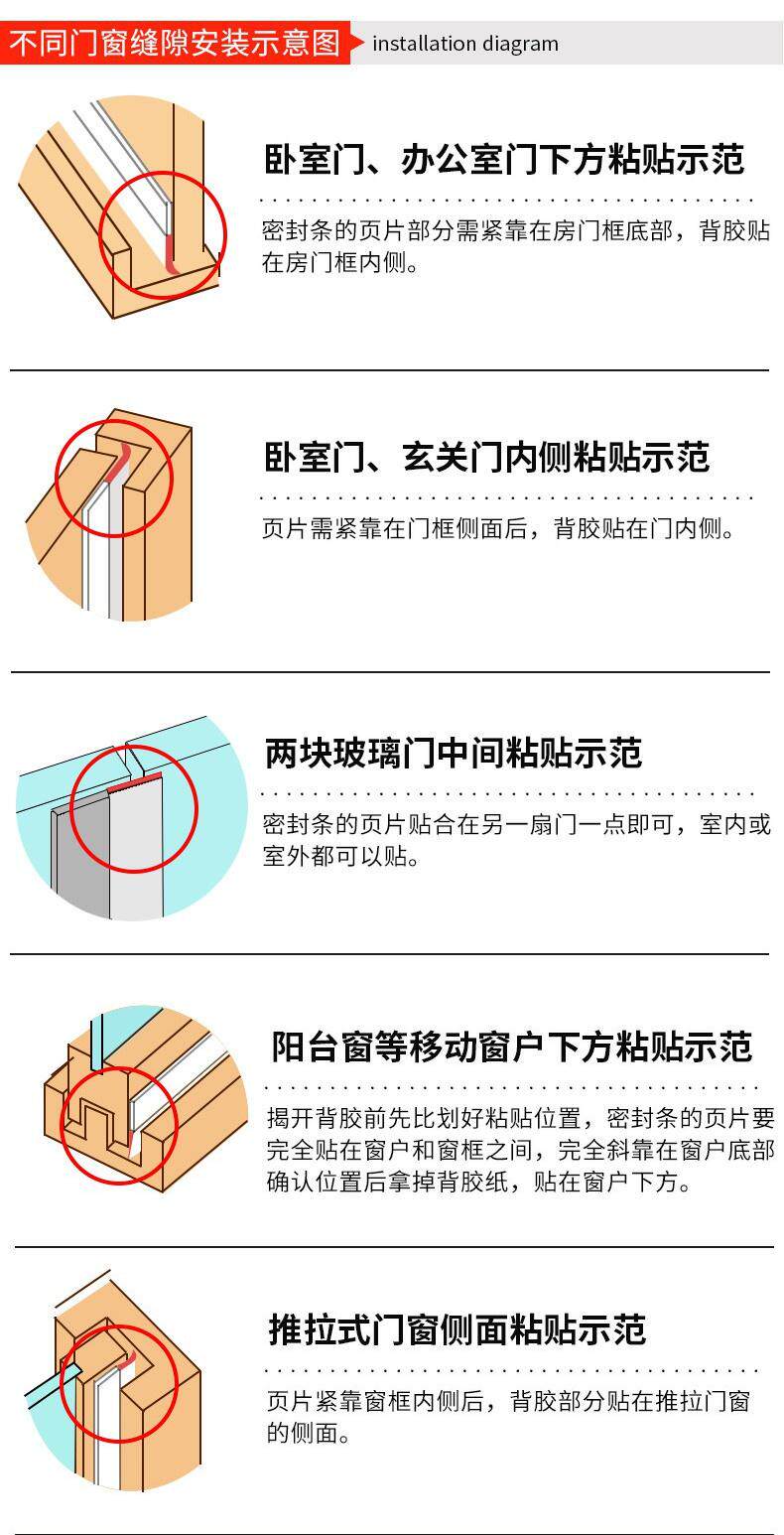 不同门窗缝隙安装示意图 installation diagram

卧室门、办公室门下方粘贴示范

密封条的页片部分需紧靠在房门框底部，背胶贴在房门框内侧。

卧室门、玄关门内侧粘贴示范

页片需紧靠在门框侧面后，背胶贴在门内侧。

两块玻璃门中间粘贴示范

密封条的页片贴合在另一扇门一点即可，室内或室外都可以贴。

阳台窗等移动窗户下方粘贴示范

揭开背胶前先比划好粘贴位置，密封条的页片要完全贴在窗户和窗框之间，完全斜靠在窗户底部确认位置后拿掉背胶纸，贴在窗户下方。

推拉式门窗侧面粘贴示范

页片紧靠窗框内侧后，背胶部分贴在推拉门窗的侧面。