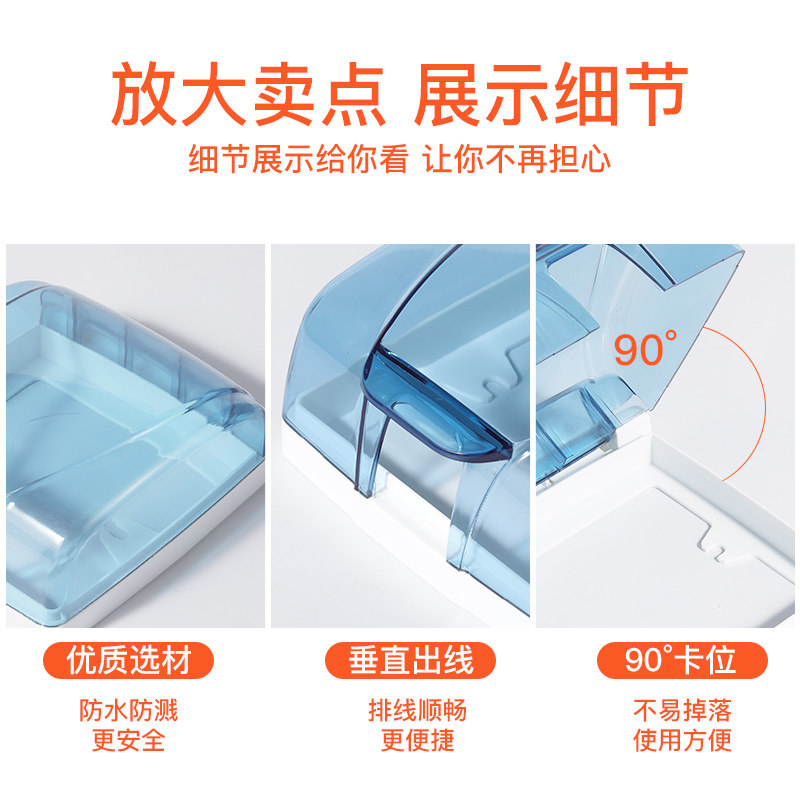 放大卖点 展示细节

细节展示给你看 让你不再担心

90°

优质选材

防水防溅
更安全

垂直出线

排线顺畅
更便捷

90°卡位

不易掉落
使用方便