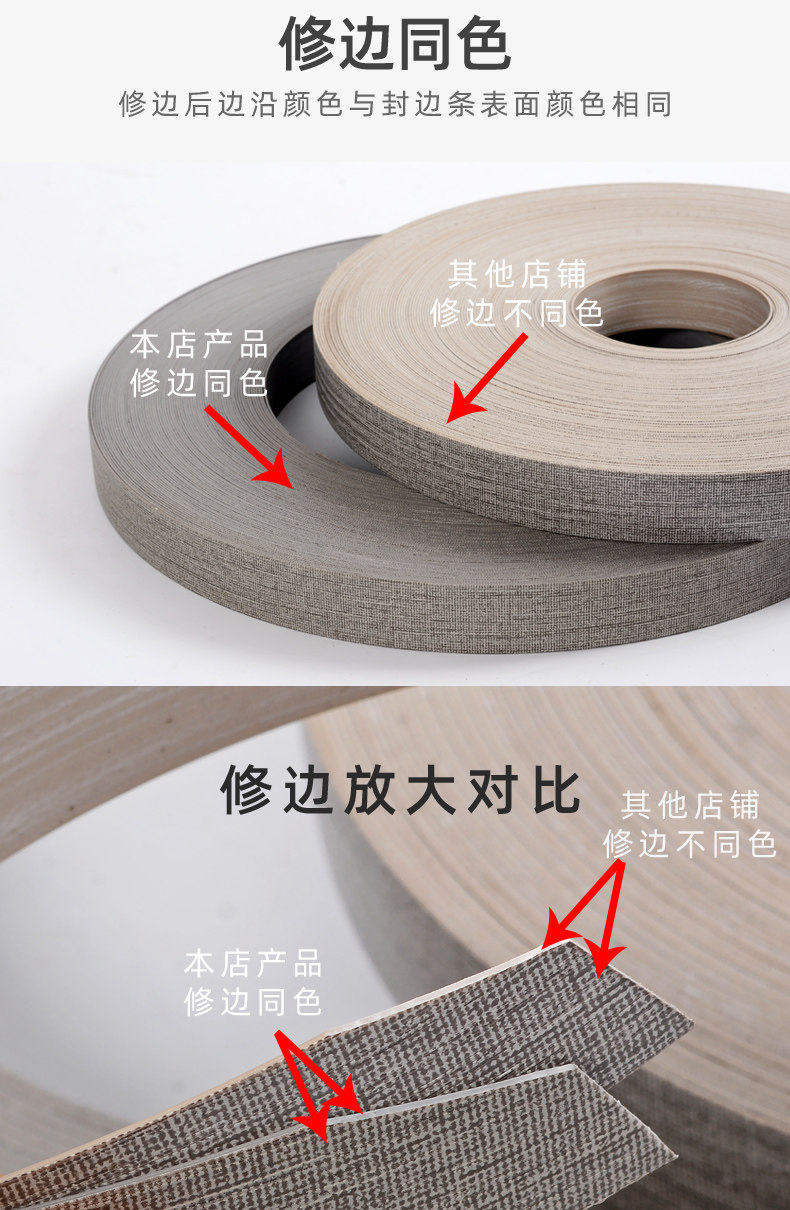 修边同色

修边后边沿颜色与封边条表面颜色相同

其他店铺
修边不同色

本店产品
修边同色

修边放大对比

其他店铺
修边不同色

本店产品
修边同色