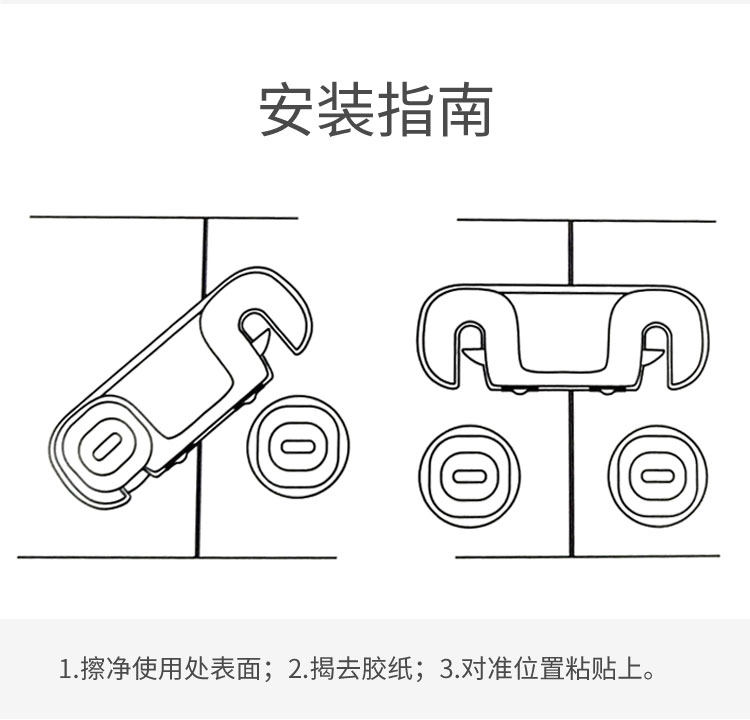 安装指南

1.擦净使用处表面；2.揭去胶纸；3.对准位置粘贴上。