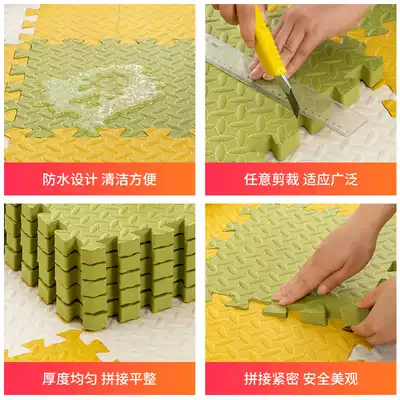 防水设计 清洁方便

任意剪裁 适应广泛

厚度均匀 拼接平整

拼接紧密 安全美观