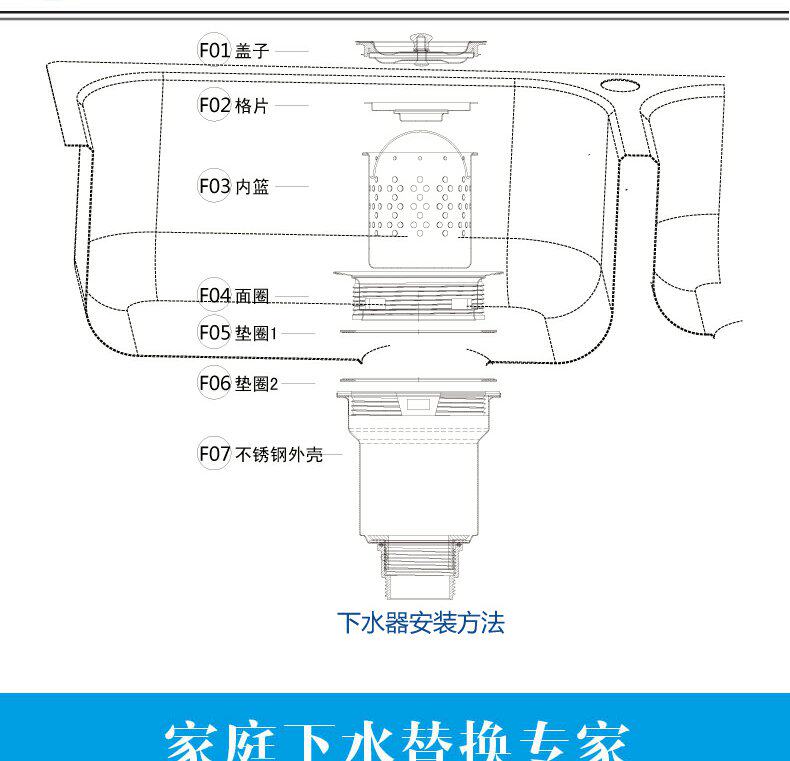 F01 盖子

F02 格片

F03 内篮

F04 面圈

F05 垫圈1

F06 垫圈2

F07 不锈钢外壳

下水器安装方法

家庭下水替换专家