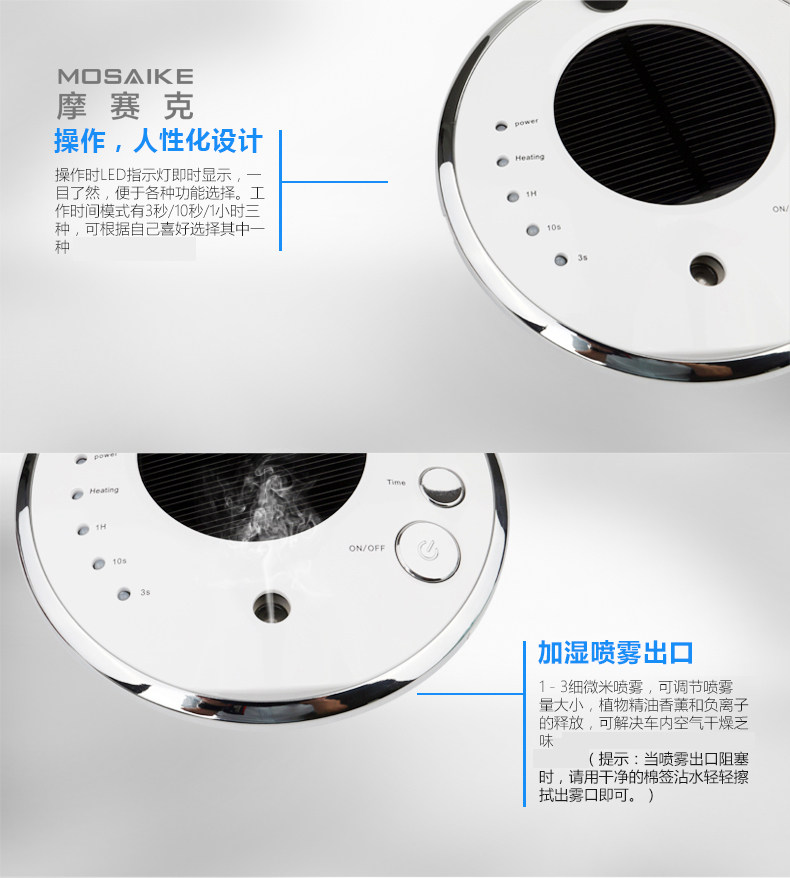 MOSAIKE
摩 赛 克

操作，人性化设计

操作时LED指示灯即时显示，一目了然，便于各种功能选择。工作时间模式有3秒/10秒/1小时三种，可根据自己喜好选择其中一种

power
Heating
1H
10s
3s
ON/

power
Heating
1H
10s
3s
Time
ON/OFF

加湿喷雾出口

1 - 3细微米喷雾，可调节喷雾量大小，植物精油香薰和负离子的释放，可解决车内空气干燥乏味

（提示：当喷雾出口阻塞时，请用干净的棉签沾水轻轻擦拭出雾口即可。）