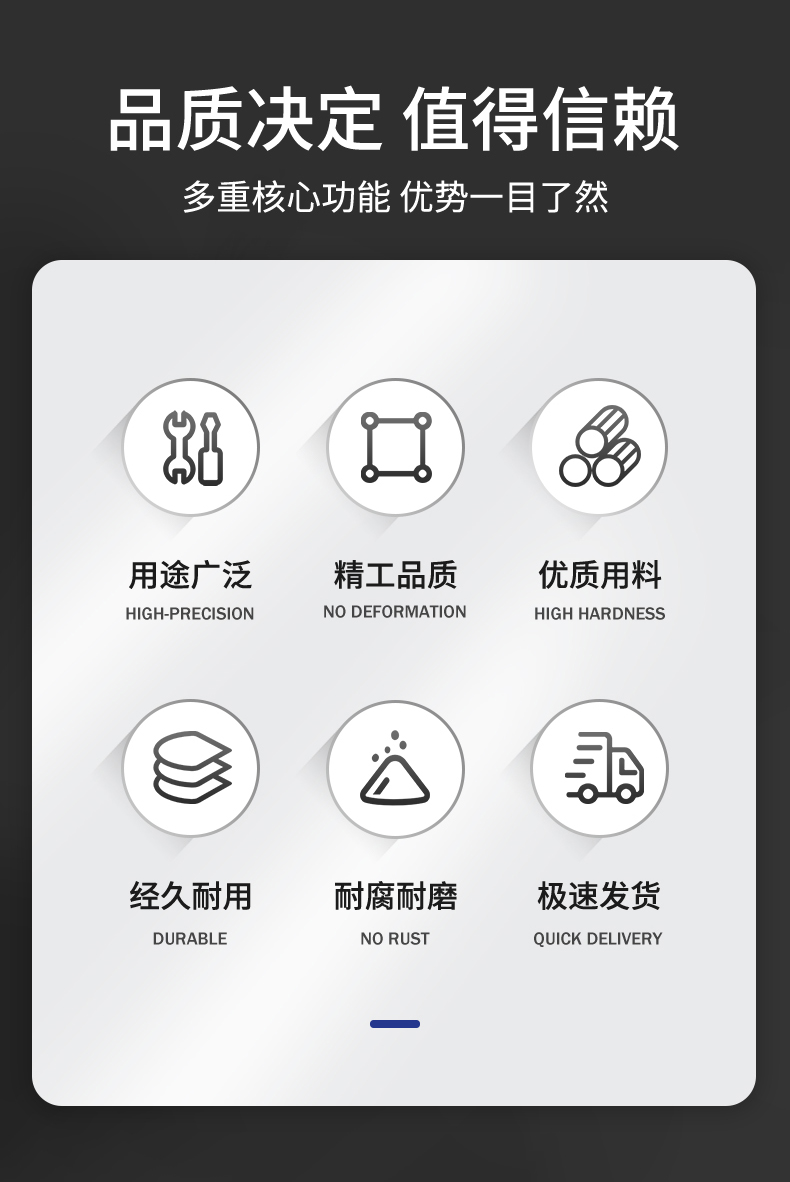 品质决定 值得信赖

多重核心功能 优势一目了然

用途广泛
HIGH-PRECISION

精工品质
NO DEFORMATION

优质用料
HIGH HARDNESS

经久耐用
DURABLE

耐腐耐磨
NO RUST

极速发货
QUICK DELIVERY