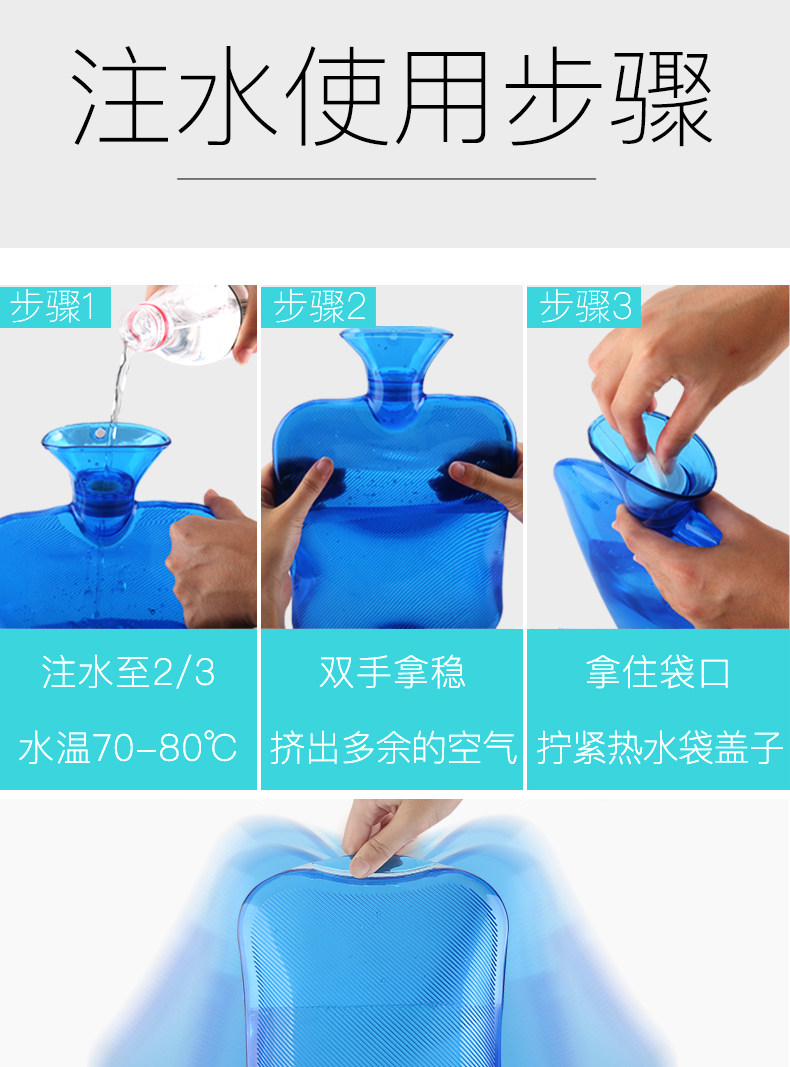 注水使用步骤

步骤1

注水至2/3

水温70-80℃

步骤2

双手拿稳

挤出多余的空气

步骤3

拿住袋口

拧紧热水袋盖子