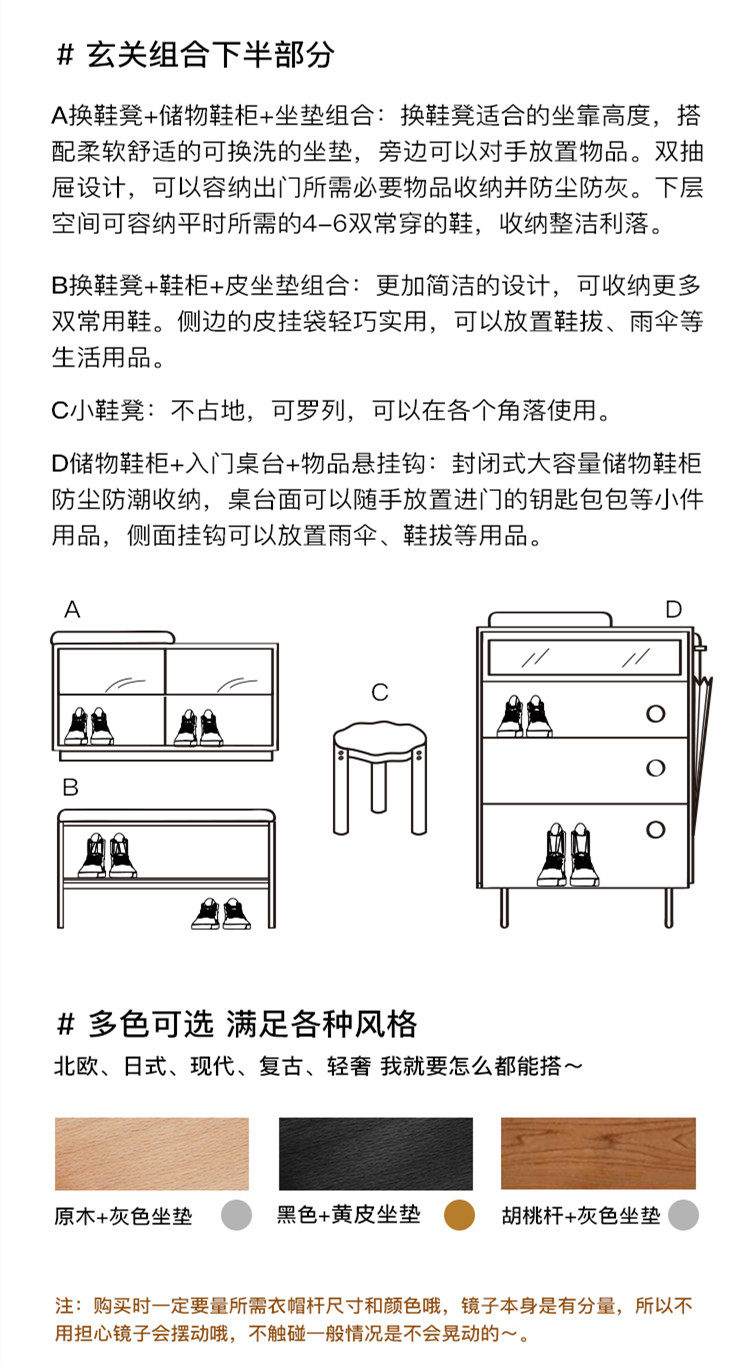 # 玄关组合下半部分

A换鞋凳+储物鞋柜+坐垫组合：换鞋凳适合的坐靠高度，搭配柔软舒适的可换洗的坐垫，旁边可以对手放置物品。双抽屉设计，可以容纳出门所需必要物品收纳并防尘防灰。下层空间可容纳平时所需的4-6双常穿的鞋，收纳整洁利落。

B换鞋凳+鞋柜+皮坐垫组合：更加简洁的设计，可收纳更多双常用鞋。侧边的皮挂袋轻巧实用，可以放置鞋拔、雨伞等生活用品。

C小鞋凳：不占地，可罗列，可以在各个角落使用。

D储物鞋柜+入门桌台+物品悬挂钩：封闭式大容量储物鞋柜防尘防潮收纳，桌台面可以随手放置进门的钥匙包包等小件用品，侧面挂钩可以放置雨伞、鞋拔等用品。

A

B

C

D

# 多色可选 满足各种风格

北欧、日式、现代、复古、轻奢 我就要怎么都能搭～

原木+灰色坐垫

黑色+黄皮坐垫

胡桃杆+灰色坐垫

注：购买时一定要量所需衣帽杆尺寸和颜色哦，镜子本身是有分量，所以不用担心镜子会摆动哦，不触碰一般情况是不会晃动的～。