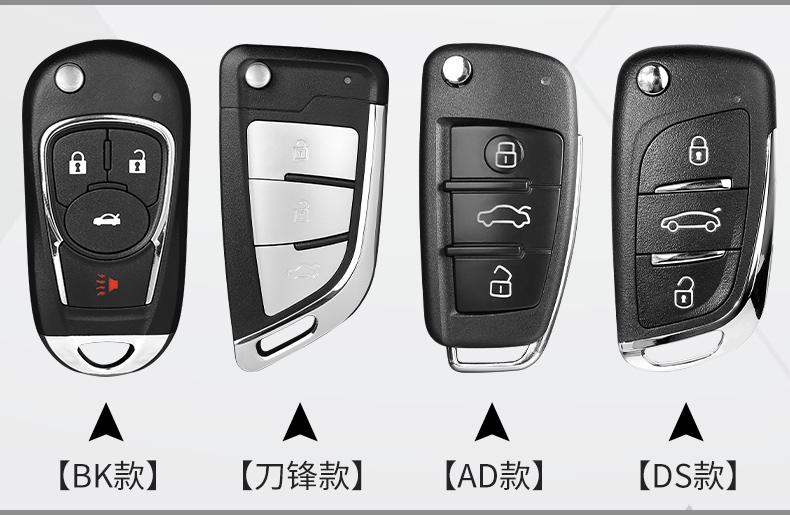 【BK款】

【刀锋款】

【AD款】

【DS款】