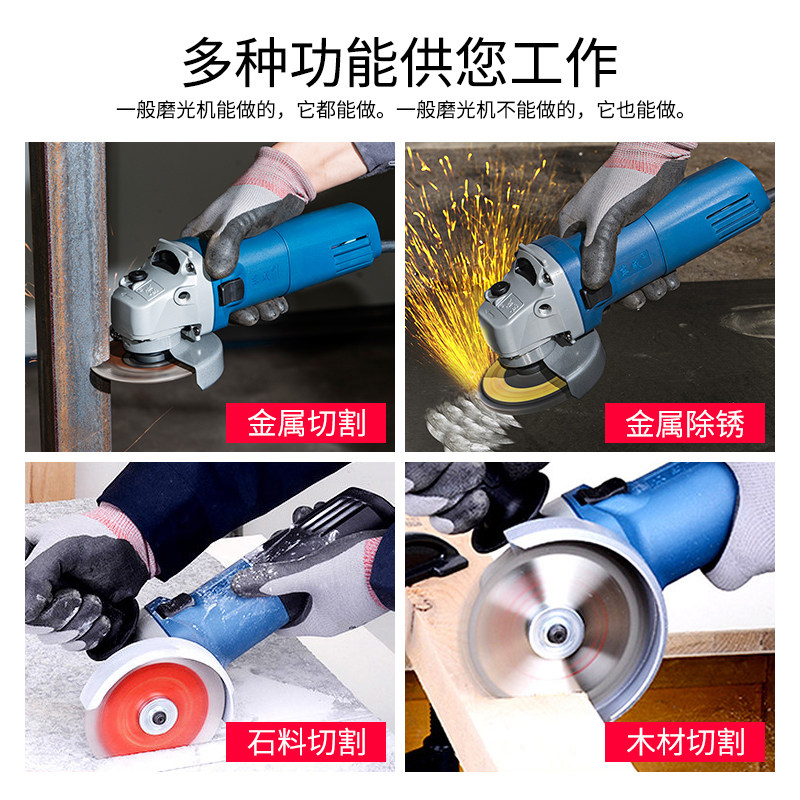 多种功能供您工作

一般磨光机能做的，它都能做。一般磨光机不能做的，它也能做。

金属切割

金属除锈

石料切割

木材切割