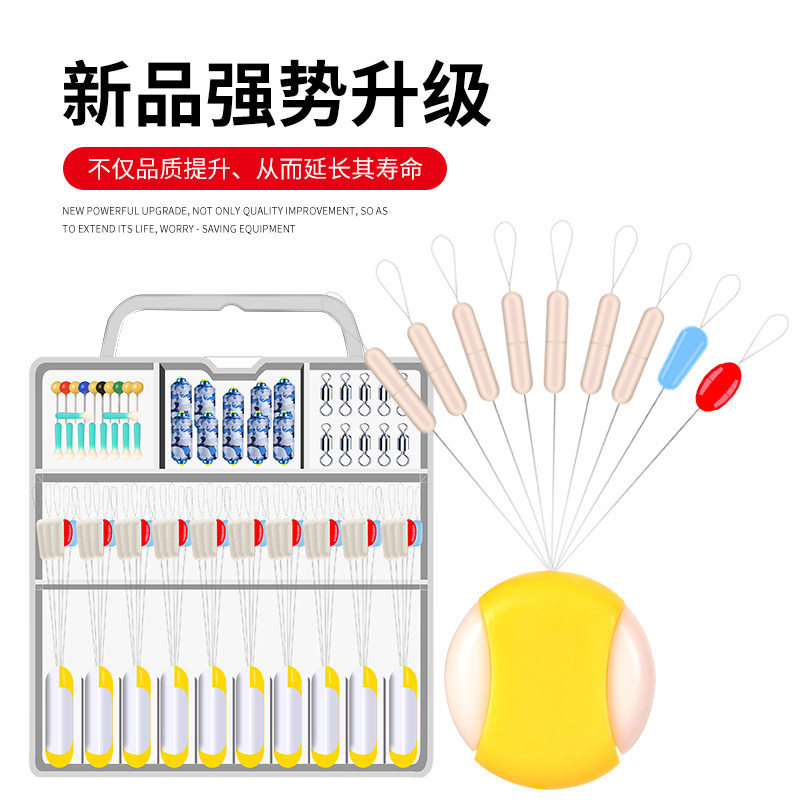 新品强势升级

不仅品质提升、从而延长其寿命

NEW POWERFUL UPGRADE, NOT ONLY QUALITY IMPROVEMENT, SO AS TO EXTEND ITS LIFE, WORRY - SAVING EQUIPMENT