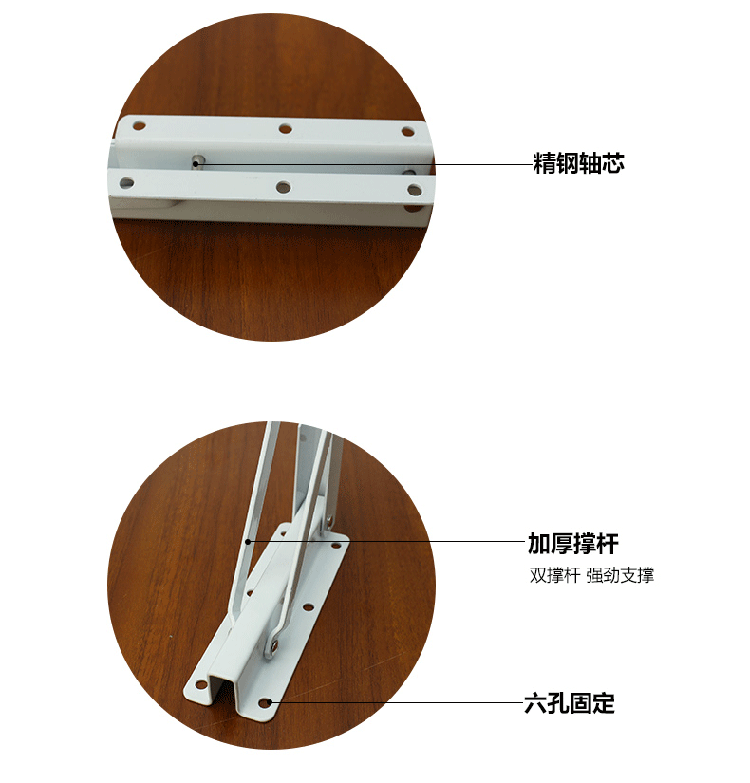 精钢轴芯

加厚撑杆
双撑杆 强劲支撑

六孔固定