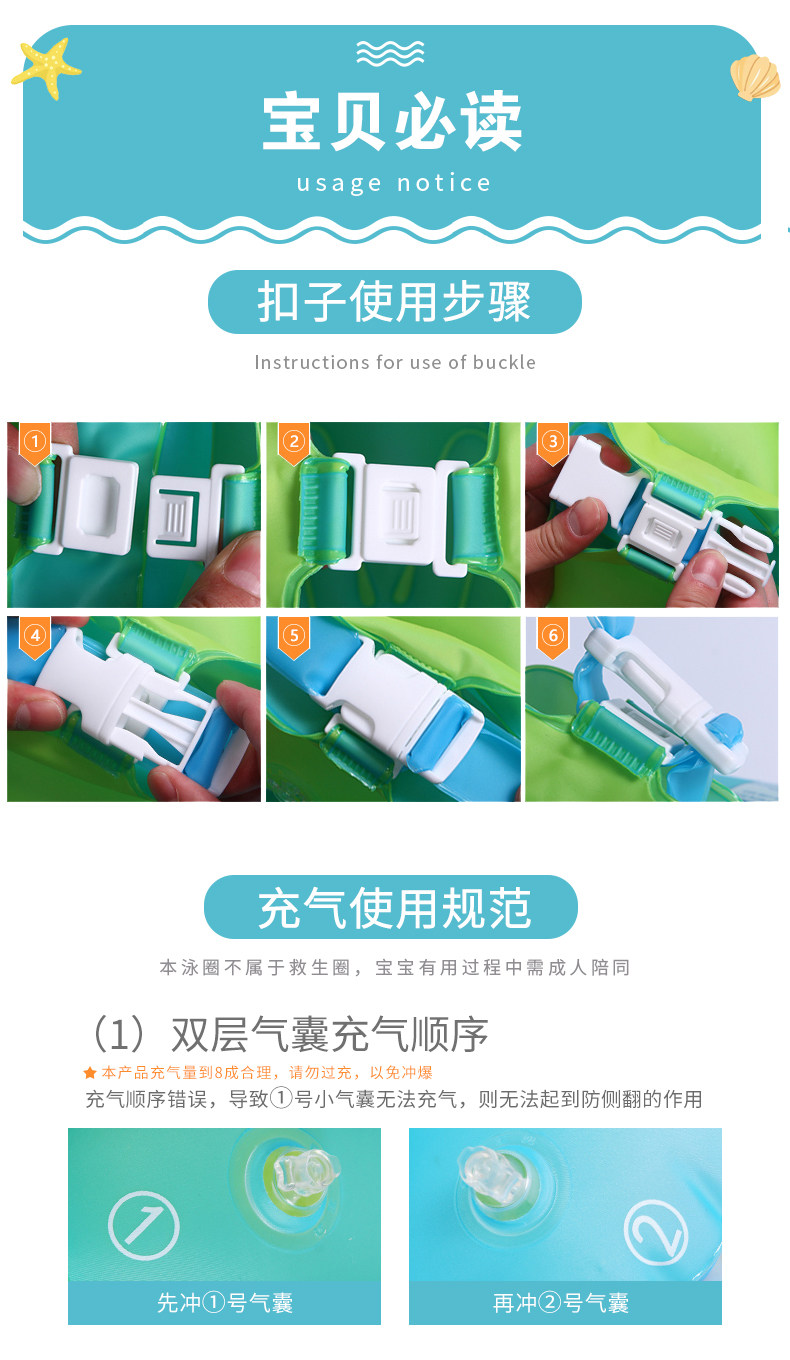 宝贝必读
usage notice

扣子使用步骤
Instructions for use of buckle

①
②
③
④
⑤
⑥

充气使用规范
本泳圈不属于救生圈，宝宝有用过程中需成人陪同

（1）双层气囊充气顺序
★ 本产品充气量到8成合理，请勿过充，以免冲爆
充气顺序错误，导致①号小气囊无法充气，则无法起到防侧翻的作用

1
先冲①号气囊

2
再冲②号气囊