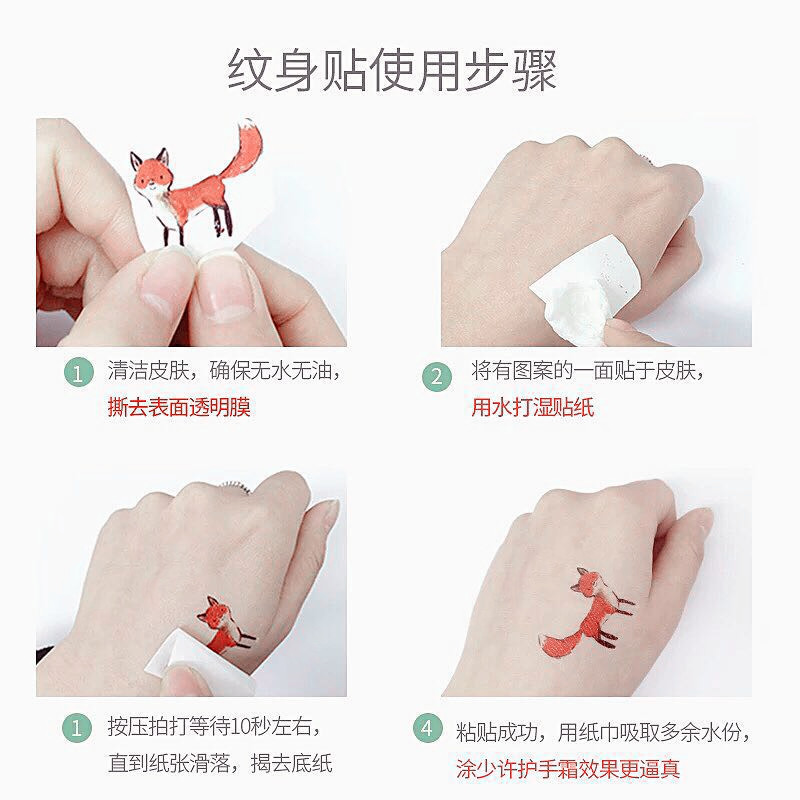 纹身贴使用步骤

1 清洁皮肤，确保无水无油，撕去表面透明膜

2 将有图案的一面贴于皮肤，用水打湿贴纸

1 按压拍打等待10秒左右，直到纸张滑落，揭去底纸

4 粘贴成功，用纸巾吸取多余水份，涂少许护手霜效果更逼真