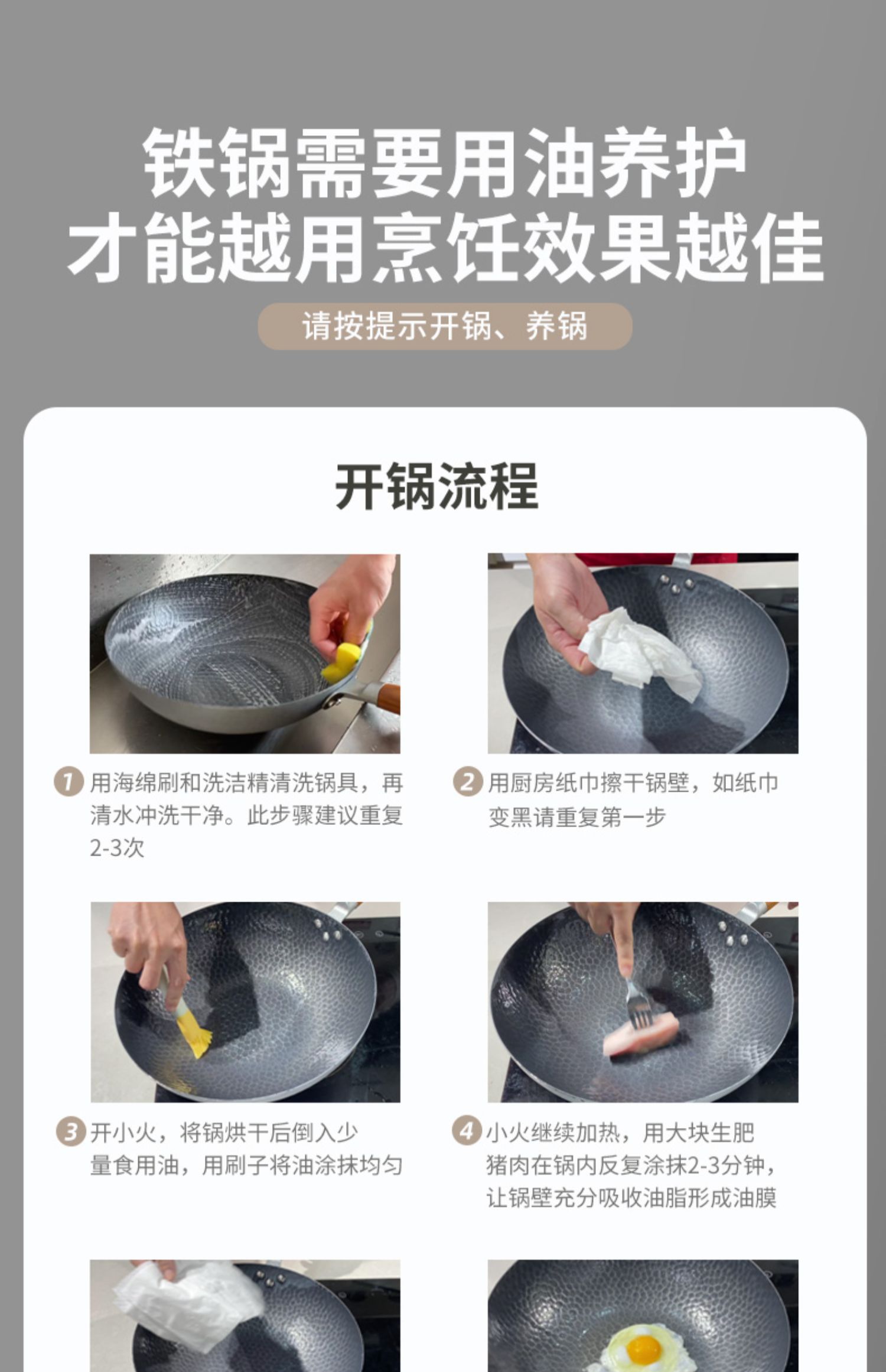 铁锅需要用油养护
才能越用烹饪效果越佳

请按提示开锅、养锅

开锅流程

1 用海绵刷和洗洁精清洗锅具，再清水冲洗干净。此步骤建议重复2-3次

2 用厨房纸巾擦干锅壁，如纸巾变黑请重复第一步

3 开小火，将锅烘干后倒入少量食用油，用刷子将油涂抹均匀

4 小火继续加热，用大块生肥猪肉在锅内反复涂抹2-3分钟，让锅壁充分吸收油脂形成油膜