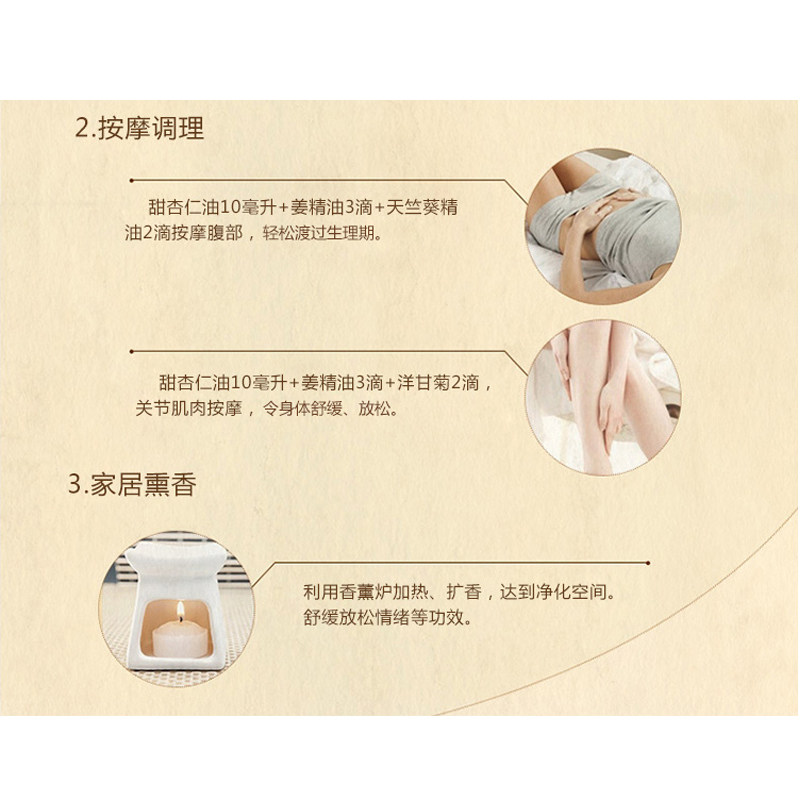 2.按摩调理

甜杏仁油10毫升+姜精油3滴+天竺葵精油2滴按摩腹部，轻松渡过生理期。

甜杏仁油10毫升+姜精油3滴+洋甘菊2滴，关节肌肉按摩，令身体舒缓、放松。

3.家居熏香

利用香薰炉加热、扩香，达到净化空间。舒缓放松情绪等功效。