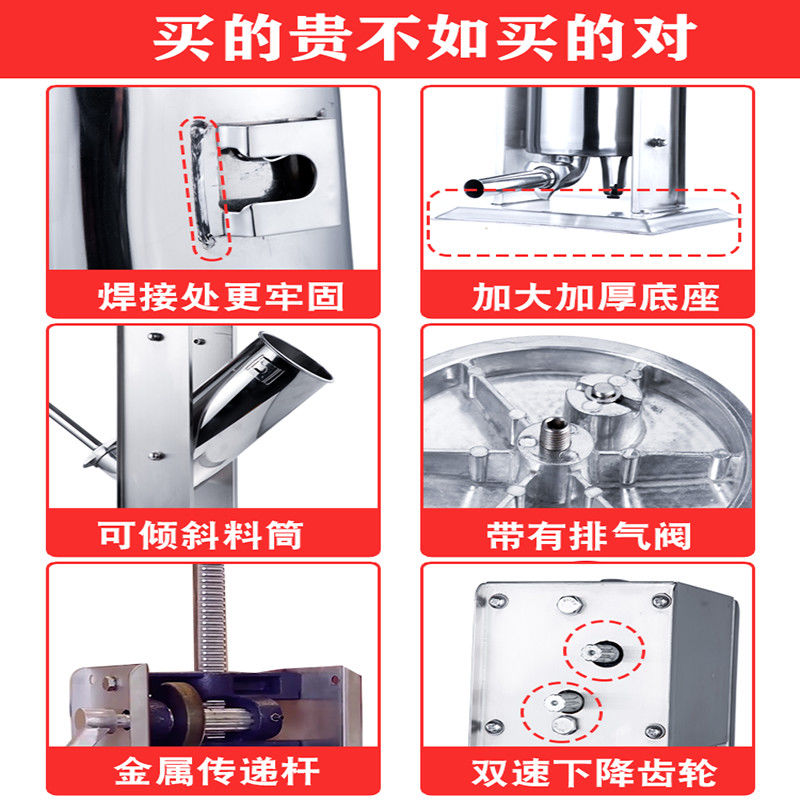 买的贵不如买的对

焊接处更牢固

加大加厚底座

可倾斜料筒

带有排气阀

金属传递杆

双速下降齿轮