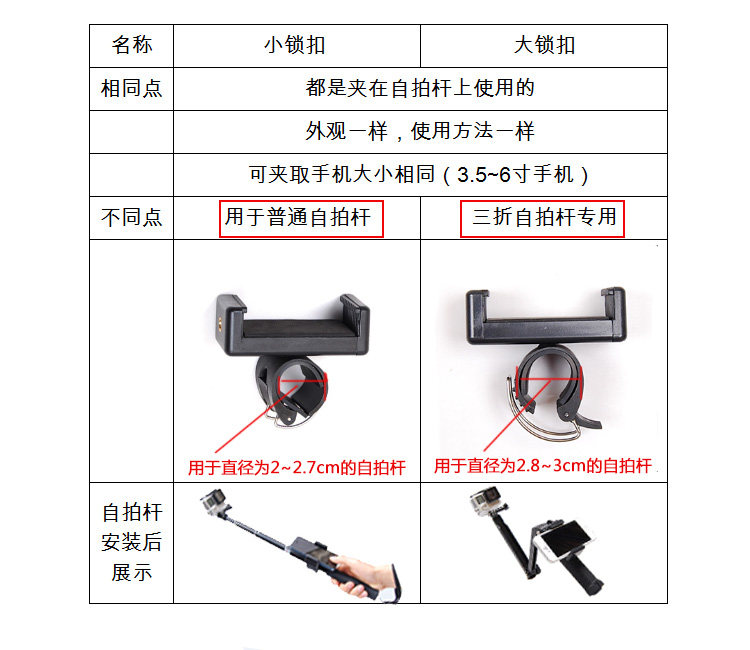 | 名称 | 小锁扣 | 大锁扣 |
|---|---|---|
| 相同点 | 都是夹在自拍杆上使用的 | |
| | 外观一样，使用方法一样 | |
| | 可夹取手机大小相同（3.5~6寸手机） | |
| 不同点 | 用于普通自拍杆 | 三折自拍杆专用 |
| | 用于直径为2~2.7cm的自拍杆 | 用于直径为2.8~3cm的自拍杆 |
| 自拍杆安装后展示 | | |