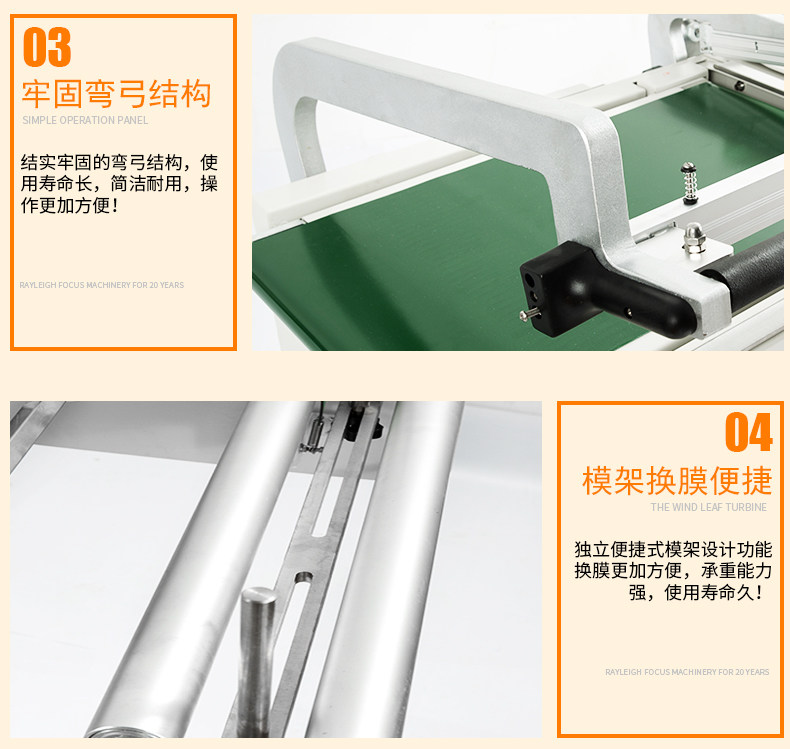 03
牢固弯弓结构
SIMPLE OPERATION PANEL

结实牢固的弯弓结构，使用寿命长，简洁耐用，操作更加方便！

RAYLEIGH FOCUS MACHINERY FOR 20 YEARS

04
模架换膜便捷
THE WIND LEAF TURBINE

独立便捷式模架设计功能换膜更加方便，承重能力强，使用寿命久！

RAYLEIGH FOCUS MACHINERY FOR 20 YEARS