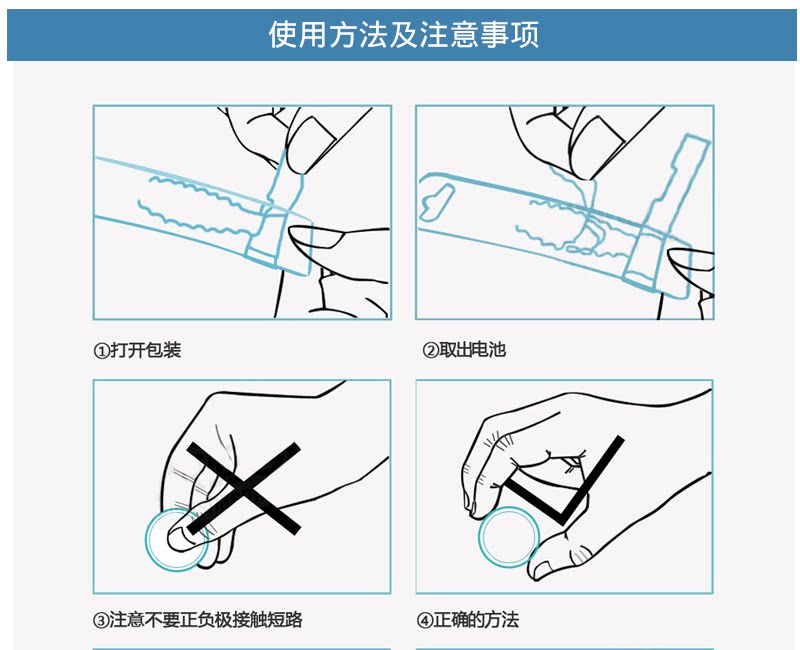 使用方法及注意事项

①打开包装

②取出电池

③注意不要正负极接触短路

④正确的方法