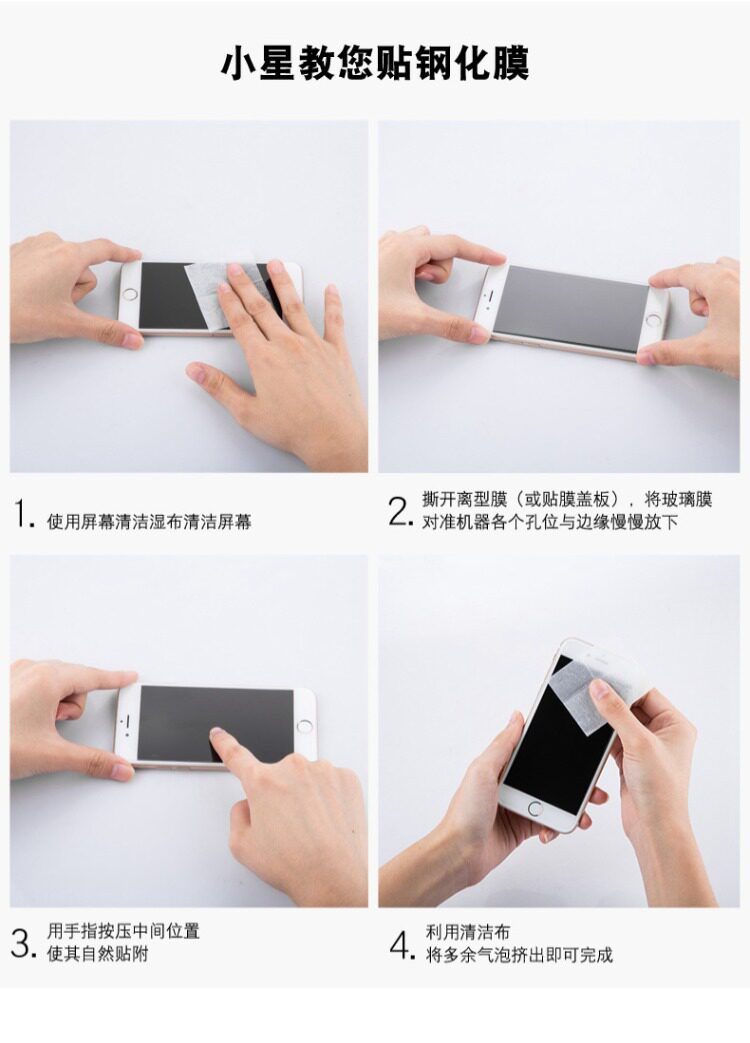 小星教您贴钢化膜

1. 使用屏幕清洁湿布清洁屏幕

2. 撕开离型膜（或贴膜盖板），将玻璃膜对准机器各个孔位与边缘慢慢放下

3. 用手指按压中间位置
使其自然贴附

4. 利用清洁布
将多余气泡挤出即可完成