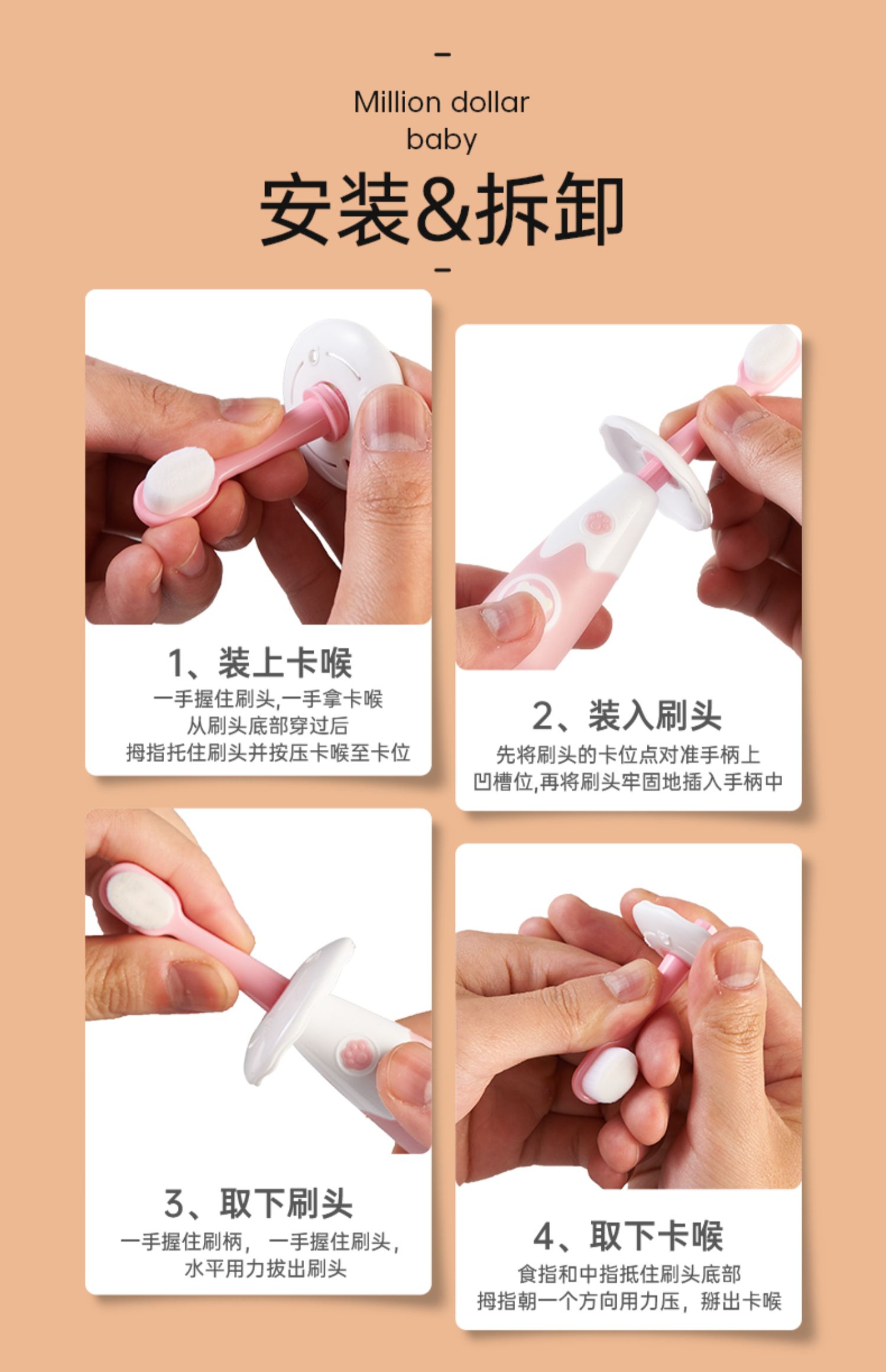 Million dollar baby

安装&拆卸

1、装上卡喉
一手握住刷头,一手拿卡喉
从刷头底部穿过后
拇指托住刷头并按压卡喉至卡位

2、装入刷头
先将刷头的卡位点对准手柄上
凹槽位,再将刷头牢固地插入手柄中

3、取下刷头
一手握住刷柄，一手握住刷头，
水平用力拔出刷头

4、取下卡喉
食指和中指抵住刷头底部
拇指朝一个方向用力压，掰出卡喉