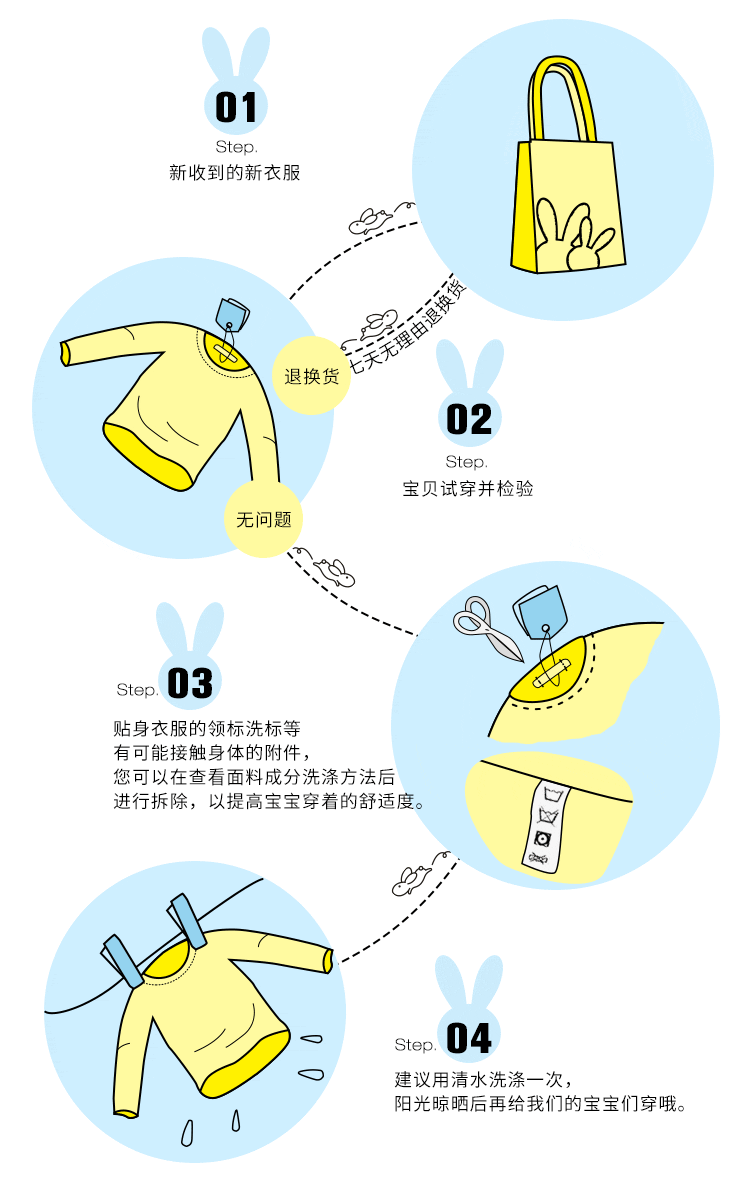 01
Step.
新收到的新衣服

七天无理由退换货

退换货

02
Step.
宝贝试穿并检验

无问题

Step. 03
贴身衣服的领标洗标等
有可能接触身体的附件，
您可以在查看面料成分洗涤方法后
进行拆除，以提高宝宝穿着的舒适度。

Step. 04
建议用清水洗涤一次，
阳光晾晒后再给我们的宝宝们穿哦。