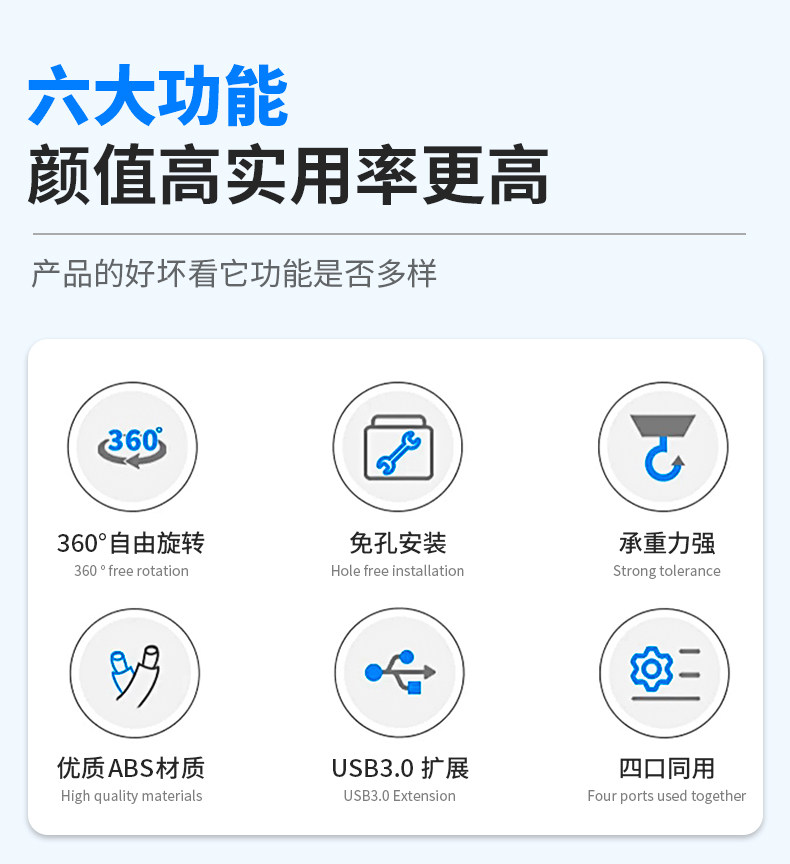 六大功能
颜值高实用率更高

产品的好坏看它功能是否多样

360°

360°自由旋转
360 ° free rotation

免孔安装
Hole free installation

承重力强
Strong tolerance

优质ABS材质
High quality materials

USB3.0 扩展
USB3.0 Extension

四口同用
Four ports used together