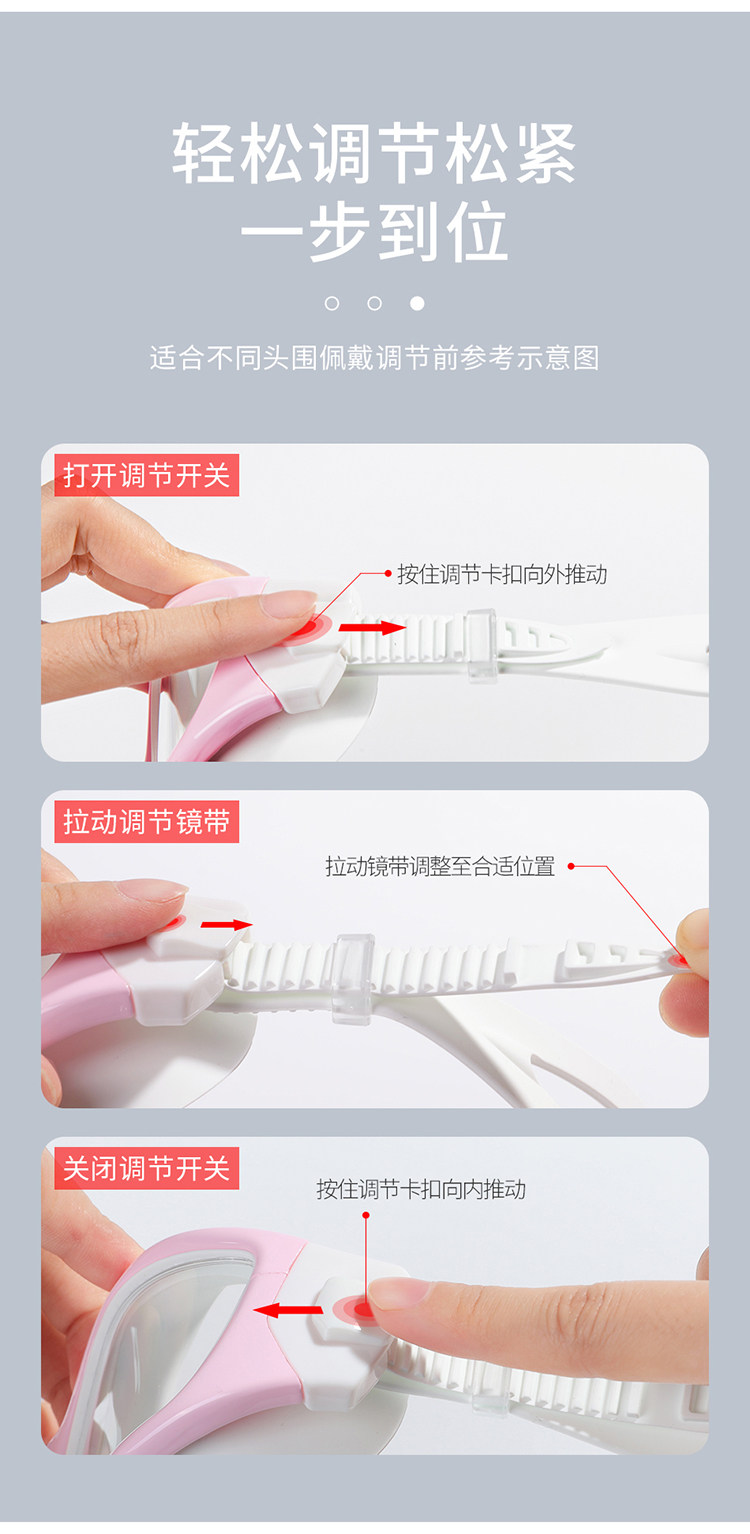 轻松调节松紧
一步到位

适合不同头围佩戴调节前参考示意图

打开调节开关

按住调节卡扣向外推动

拉动调节镜带

拉动镜带调整至合适位置

关闭调节开关

按住调节卡扣向内推动