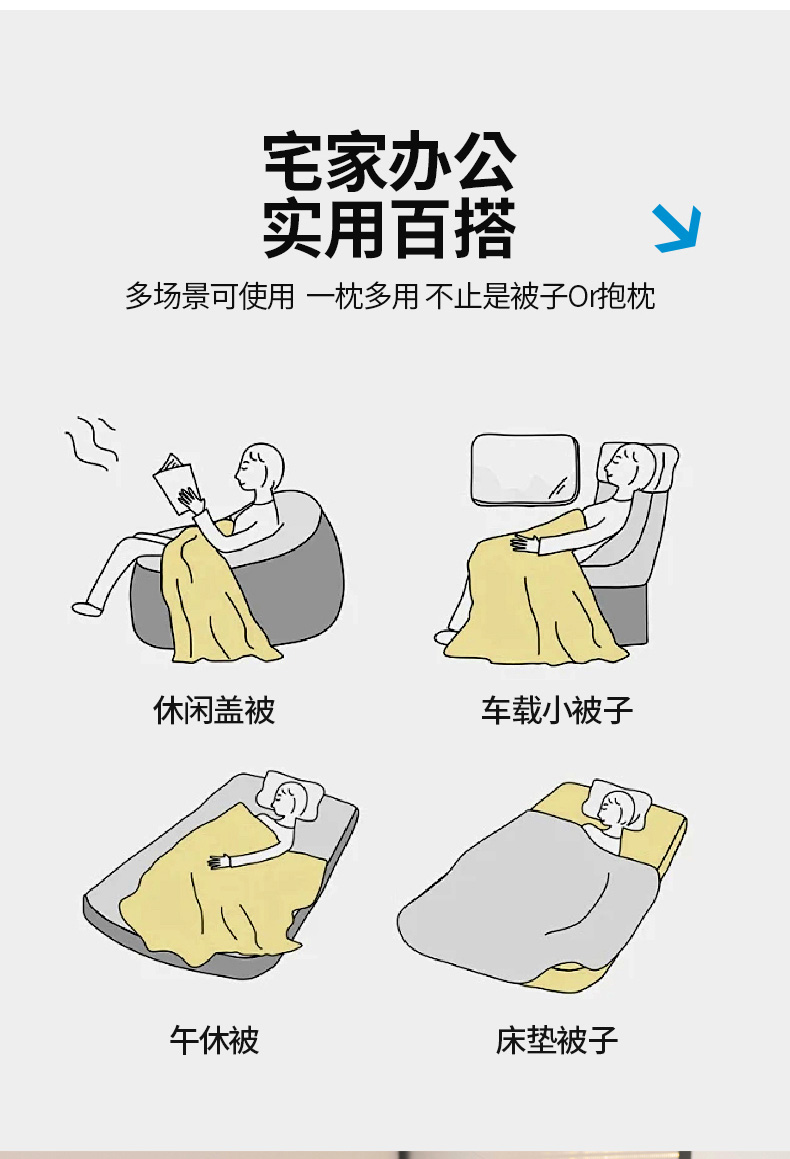 宅家办公
实用百搭

多场景可使用 一枕多用 不止是被子Or抱枕

休闲盖被

车载小被子

午休被

床垫被子