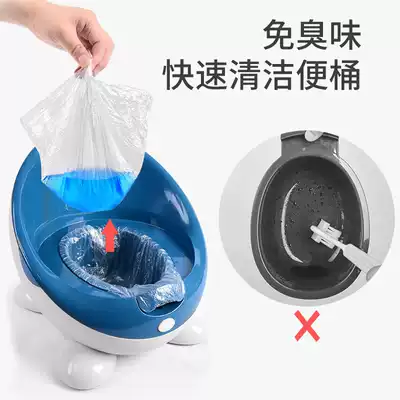 免臭味
快速清洁便桶