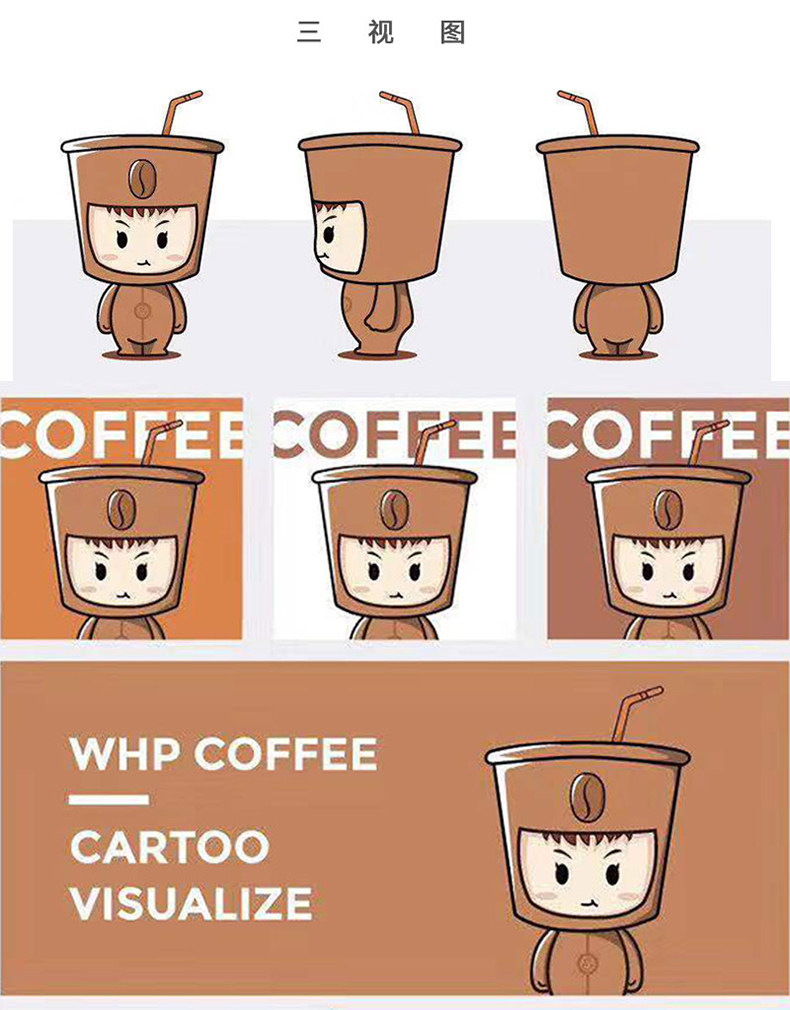 三 视 图

COFFEE

COFFEE

COFFEE

WHP COFFEE

CARTOO VISUALIZE