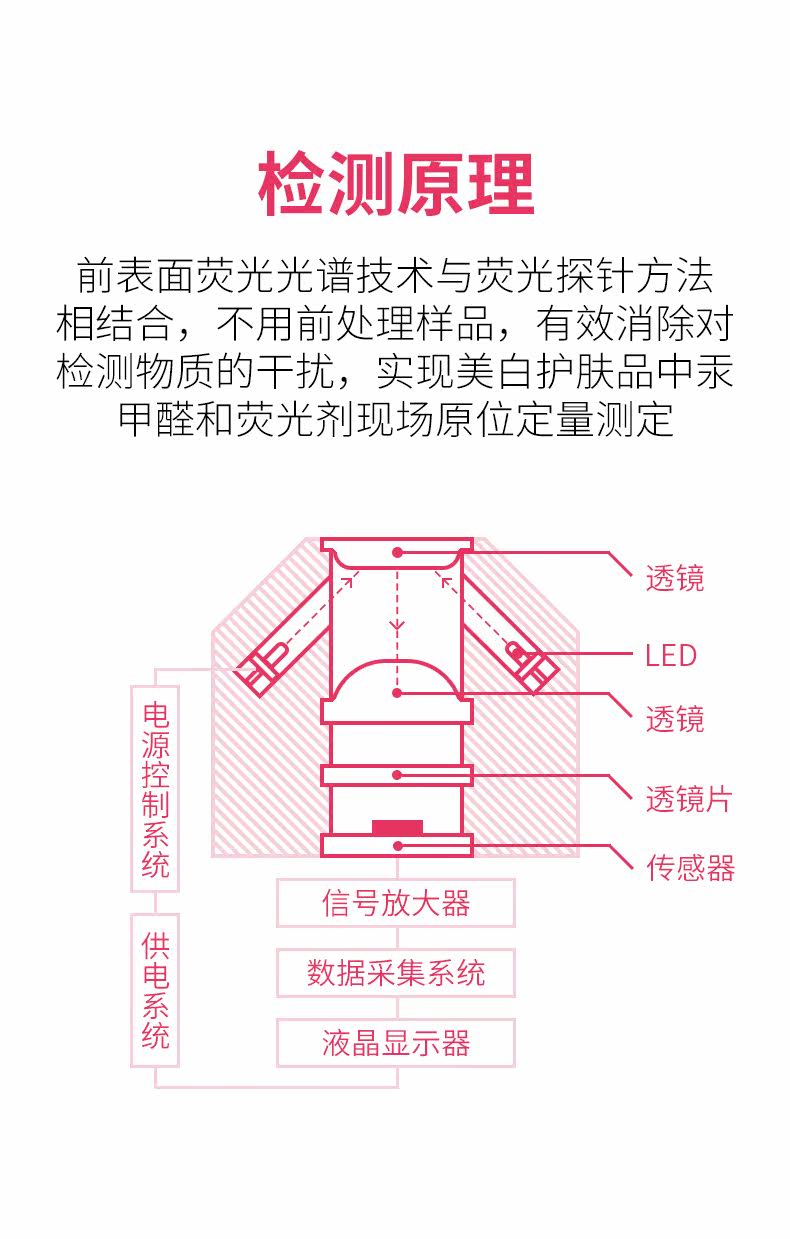 检测原理

前表面荧光光谱技术与荧光探针方法相结合，不用前处理样品，有效消除对检测物质的干扰，实现美白护肤品中汞甲醛和荧光剂现场原位定量测定

透镜
LED
透镜
透镜片
传感器
电源控制系统
供电系统
信号放大器
数据采集系统
液晶显示器