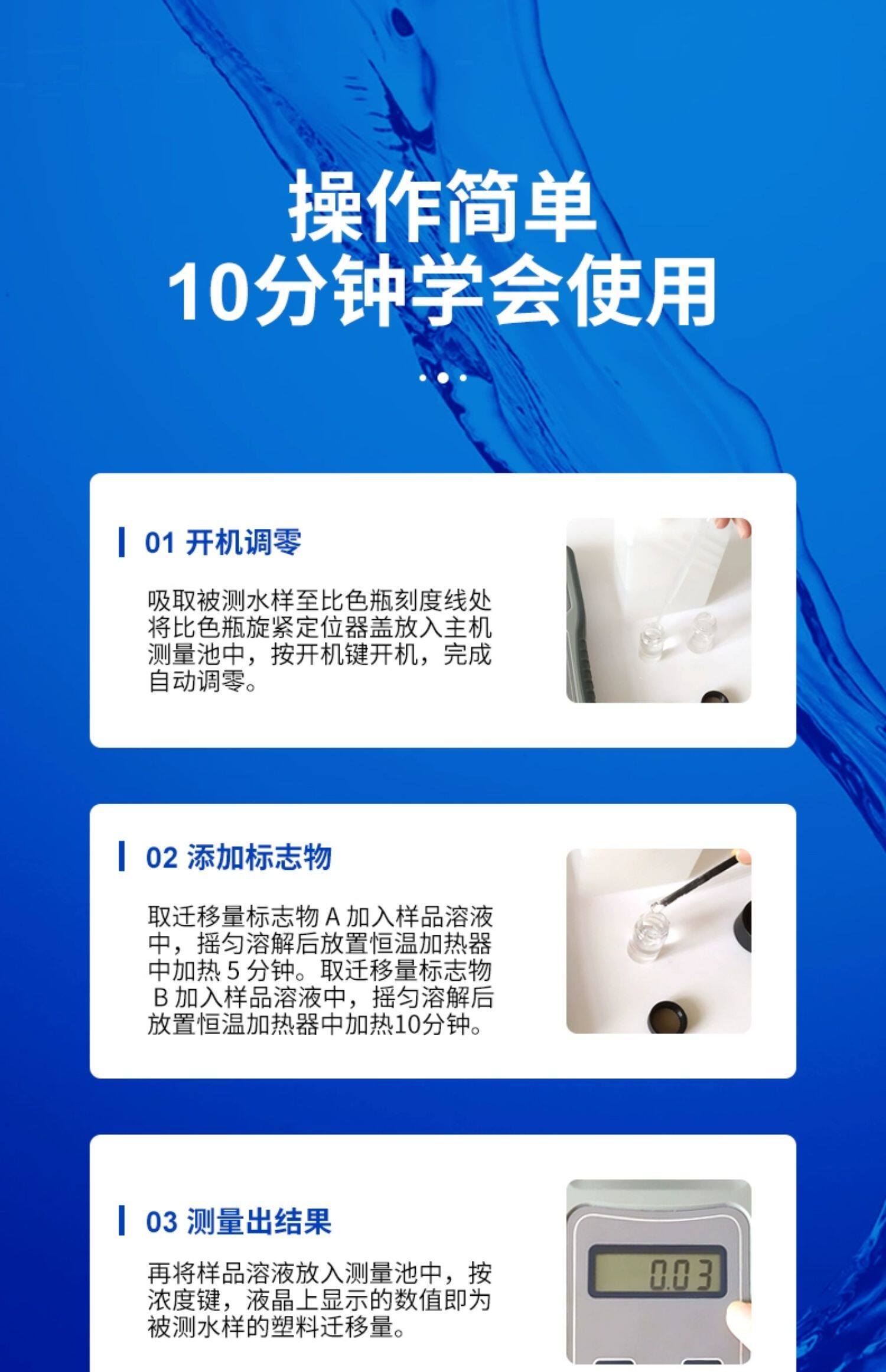 操作简单
10分钟学会使用

01 开机调零

吸取被测水样至比色瓶刻度线处将比色瓶旋紧定位器盖放入主机测量池中，按开机键开机，完成自动调零。

02 添加标志物

取迁移量标志物 A 加入样品溶液中，摇匀溶解后放置恒温加热器中加热 5 分钟。取迁移量标志物 B 加入样品溶液中，摇匀溶解后放置恒温加热器中加热10分钟。

03 测量出结果

再将样品溶液放入测量池中，按浓度键，液晶上显示的数值即为被测水样的塑料迁移量。

0.03