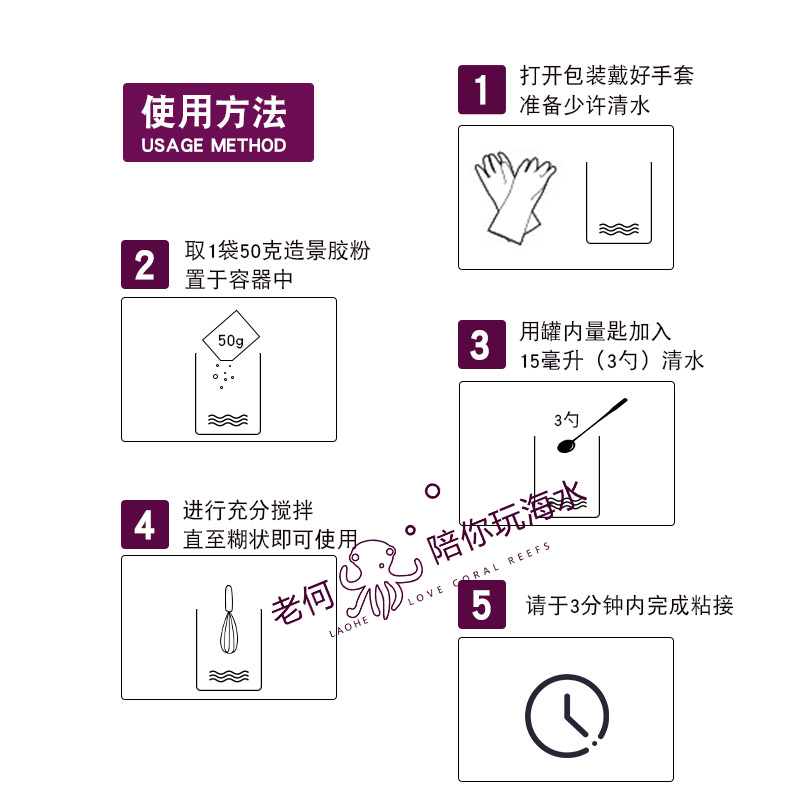 使用方法
USAGE METHOD

1
打开包装戴好手套
准备少许清水

2
取1袋50克造景胶粉
置于容器中

50g

3
用罐内量匙加入
15毫升（3勺）清水

3勺

4
进行充分搅拌
直至糊状即可使用

5
请于3分钟内完成粘接

老何 陪你玩海水
LAOHE LOVE CORAL REEFS