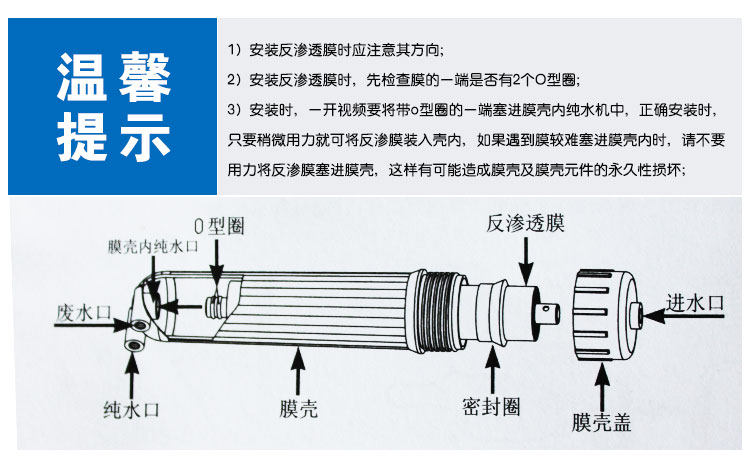 温馨提示

1）安装反渗透膜时应注意其方向；

2）安装反渗透膜时，先检查膜的一端是否有2个O型圈；

3）安装时，一开视频要将带o型圈的一端塞进膜壳内纯水机中，正确安装时，只要稍微用力就可将反渗膜装入壳内，如果遇到膜较难塞进膜壳内时，请不要用力将反渗膜塞进膜壳，这样有可能造成膜壳及膜壳元件的永久性损坏；

O型圈
膜壳内纯水口
反渗透膜
废水口
进水口
纯水口
膜壳
密封圈
膜壳盖