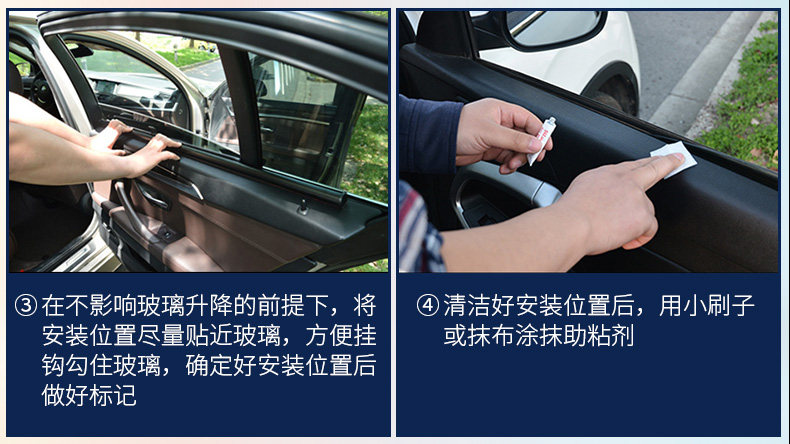 ③在不影响玻璃升降的前提下，将安装位置尽量贴近玻璃，方便挂钩勾住玻璃，确定好安装位置后做好标记

④清洁好安装位置后，用小刷子或抹布涂抹助粘剂