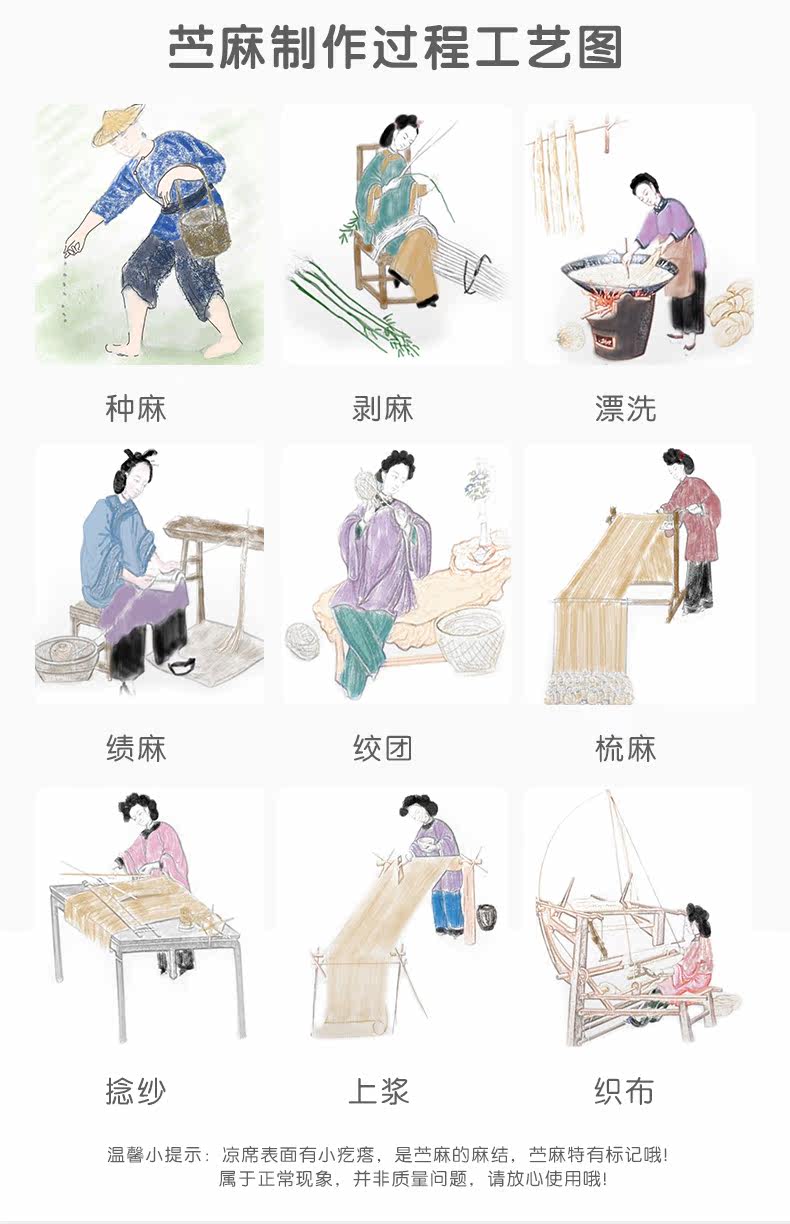 苎麻制作过程工艺图

种麻

剥麻

漂洗

绩麻

绞团

梳麻

捻纱

上浆

织布

温馨小提示：凉席表面有小疙瘩，是苎麻的麻结，苎麻特有标记哦！属于正常现象，并非质量问题，请放心使用哦！