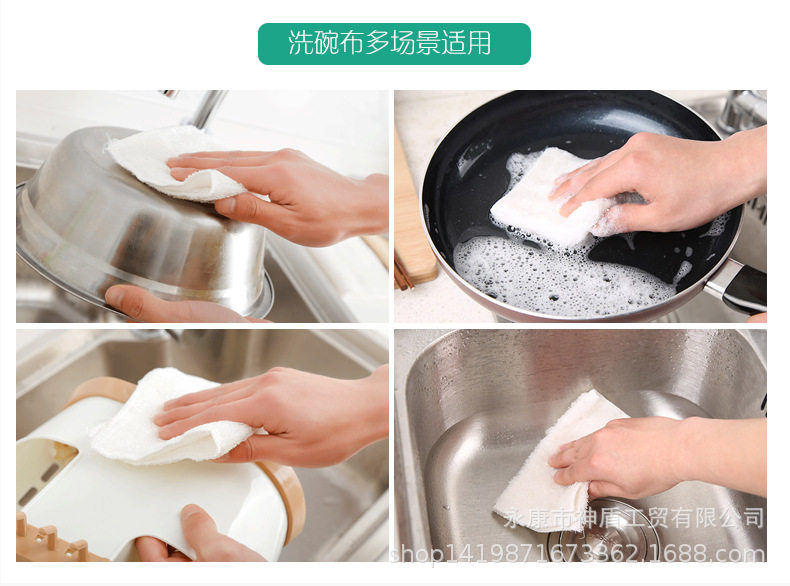 洗碗布多场景适用

永康市神盾工贸有限公司
shop1419871673362.1688.com