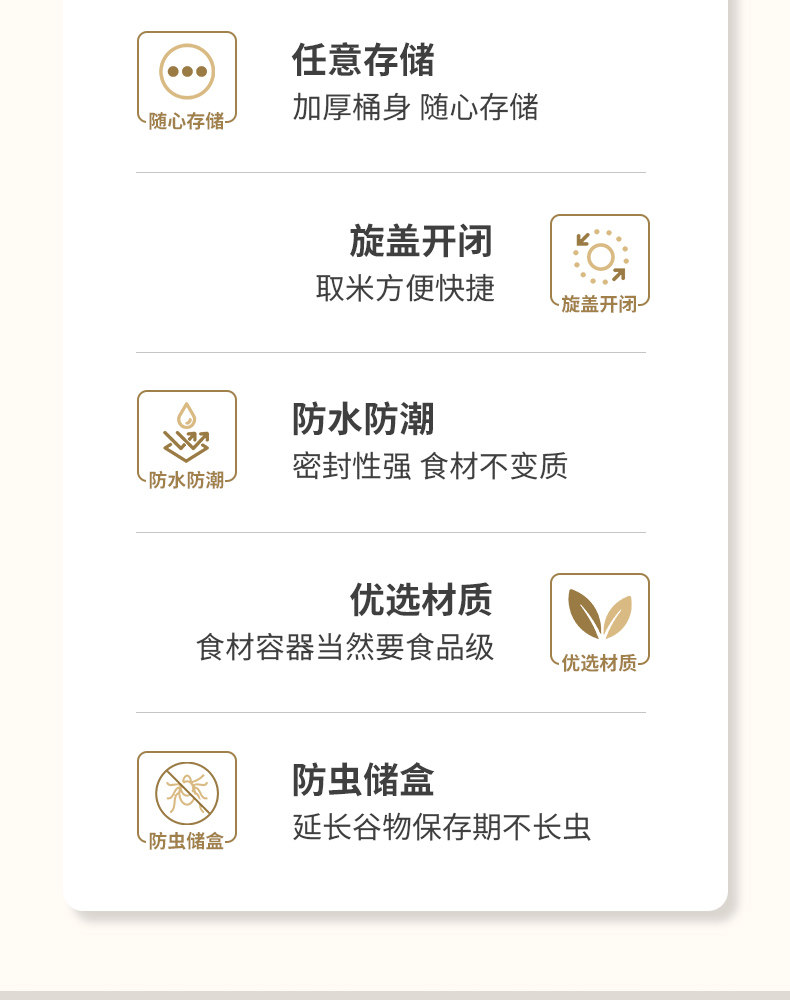 随心存储

任意存储
加厚桶身 随心存储

旋盖开闭
取米方便快捷

旋盖开闭

防水防潮

防水防潮
密封性强 食材不变质

优选材质
食材容器当然要食品级

优选材质

防虫储盒

防虫储盒
延长谷物保存期不长虫