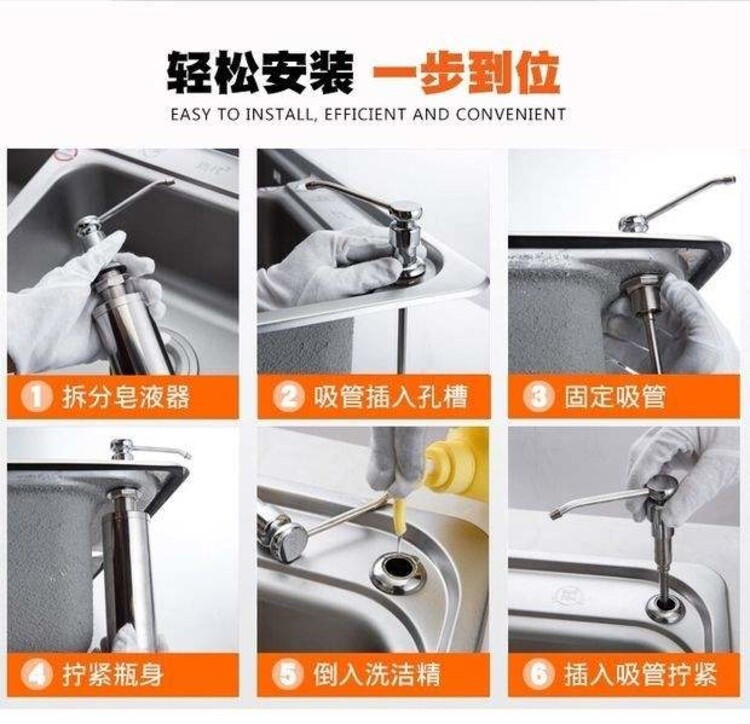 轻松安装 一步到位
EASY TO INSTALL, EFFICIENT AND CONVENIENT

1 拆分皂液器

2 吸管插入孔槽

3 固定吸管

4 拧紧瓶身

5 倒入洗洁精

6 插入吸管拧紧