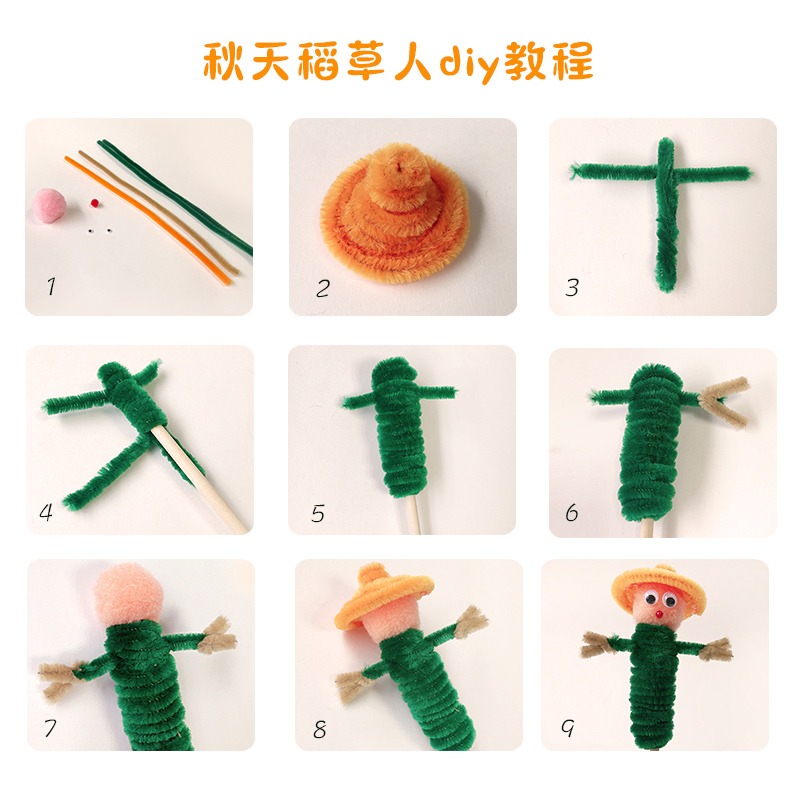 秋天稻草人diy教程

1

2

3

4

5

6

7

8

9