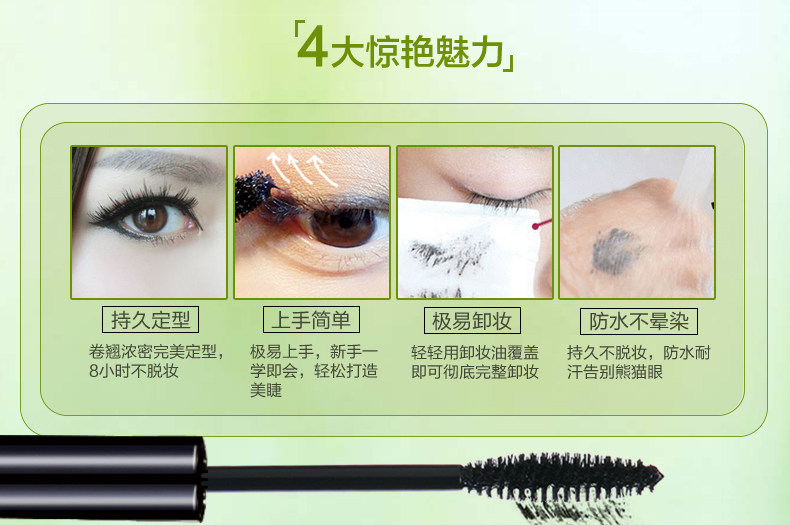 「4大惊艳魅力」

持久定型

卷翘浓密完美定型，8小时不脱妆

上手简单

极易上手，新手一学即会，轻松打造美睫

极易卸妆

轻轻用卸妆油覆盖即可彻底完整卸妆

防水不晕染

持久不脱妆，防水耐汗告别熊猫眼