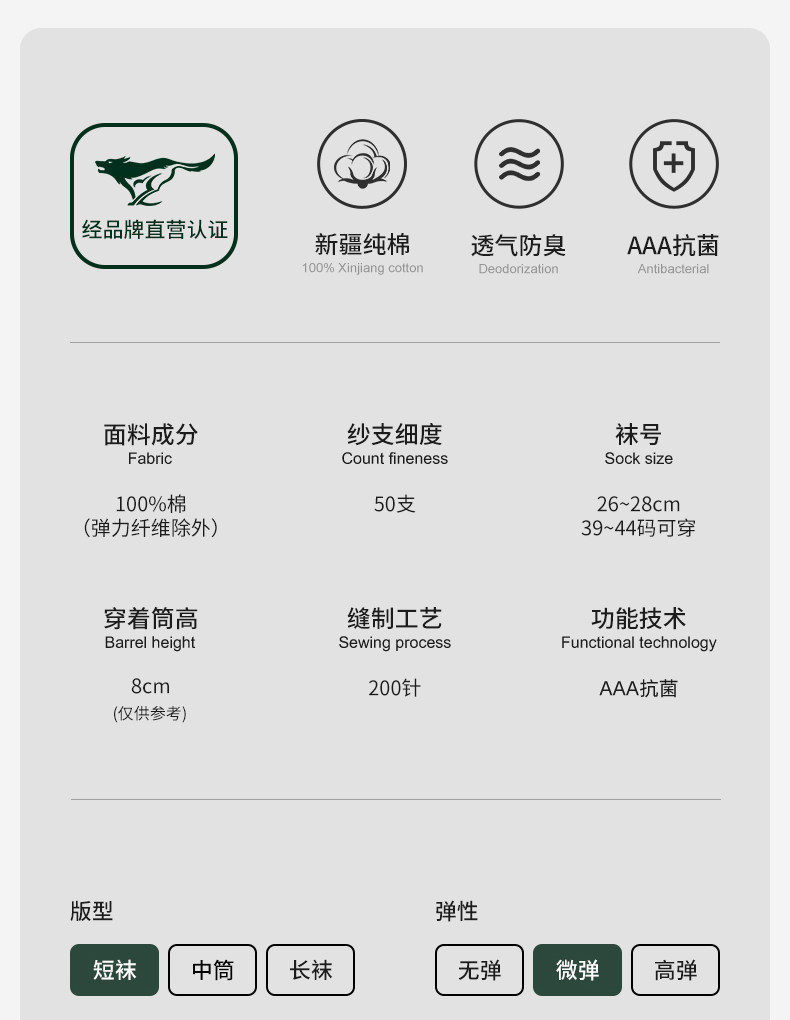 经品牌直营认证

新疆纯棉
100% Xinjiang cotton

透气防臭
Deodorization

AAA抗菌
Antibacterial

面料成分
Fabric
100%棉
(弹力纤维除外)

纱支细度
Count fineness
50支

袜号
Sock size
26~28cm
39~44码可穿

穿着筒高
Barrel height
8cm
(仅供参考)

缝制工艺
Sewing process
200针

功能技术
Functional technology
AAA抗菌

版型
短袜 中筒 长袜

弹性
无弹 微弹 高弹