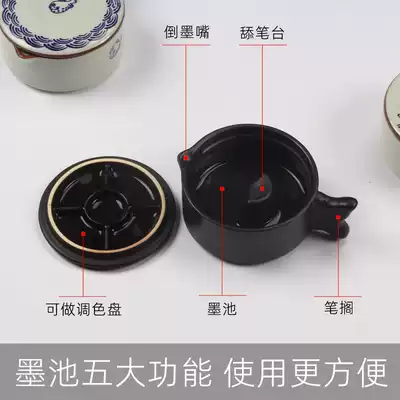 倒墨嘴

舔笔台

可做调色盘

墨池

笔搁

墨池五大功能 使用更方便