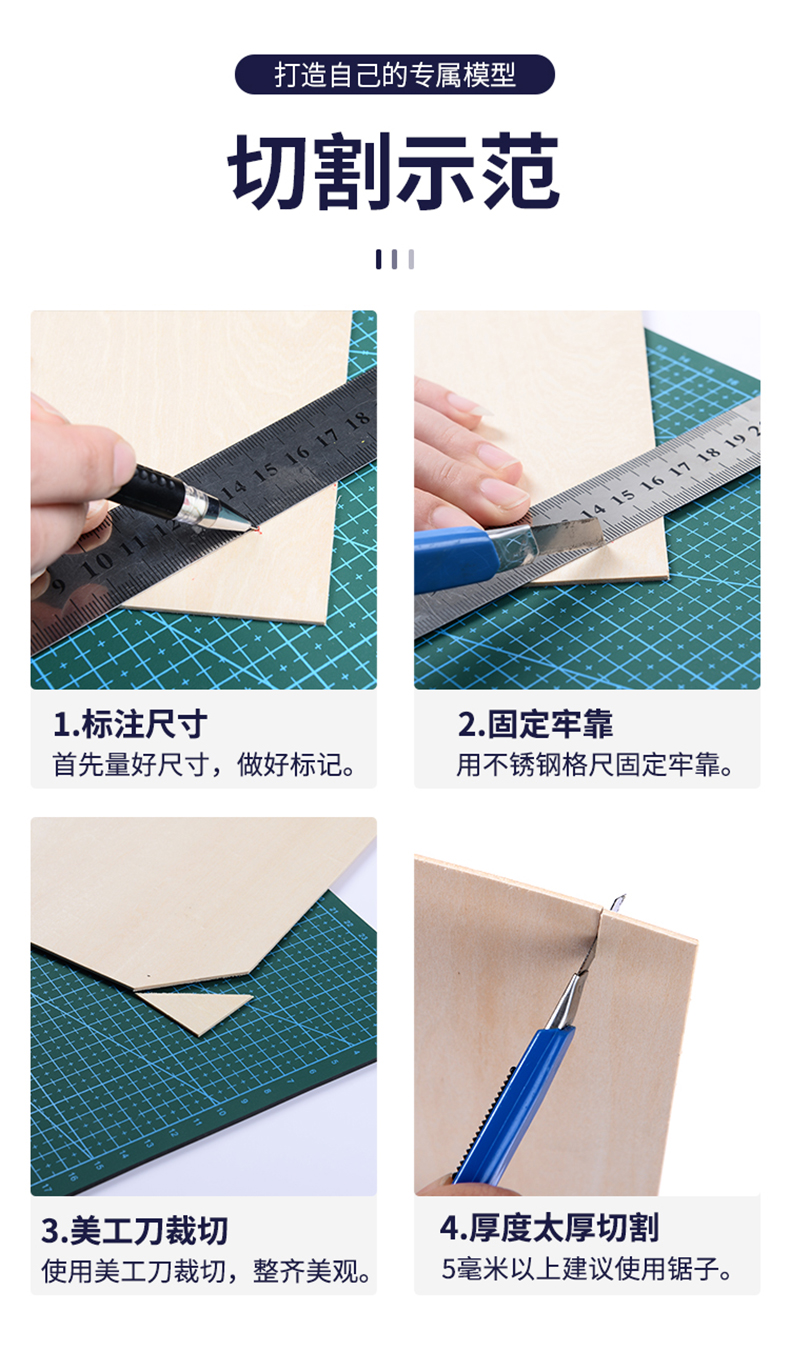 打造自己的专属模型

切割示范

1.标注尺寸
首先量好尺寸，做好标记。

2.固定牢靠
用不锈钢格尺固定牢靠。

3.美工刀裁切
使用美工刀裁切，整齐美观。

4.厚度太厚切割
5毫米以上建议使用锯子。