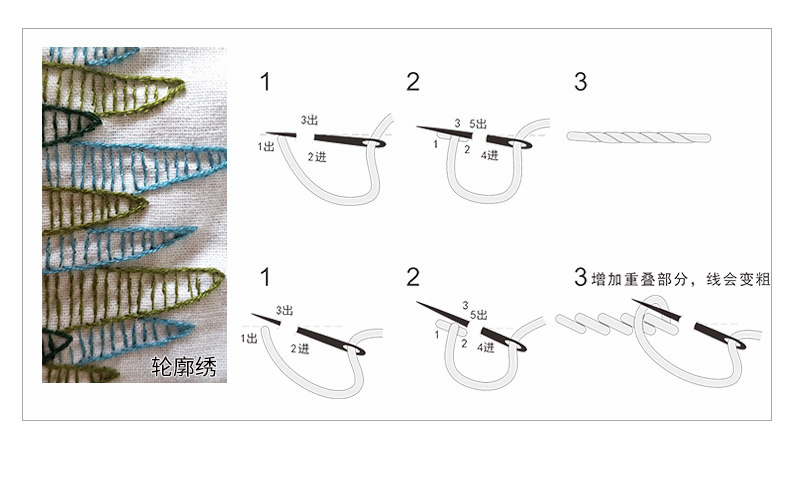 轮廓绣

1
3出
1出
2进

2
3 5出
1
2
4进

3

1
3出
1出
2进

2
3
5出
1
2
4进

3 增加重叠部分，线会变粗