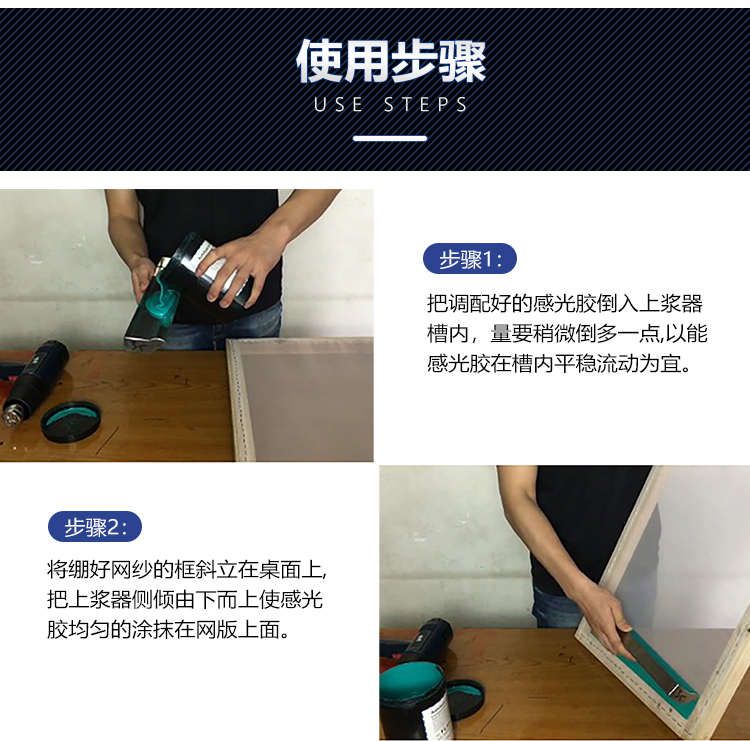 使用步骤
USE STEPS

步骤1:

把调配好的感光胶倒入上浆器槽内，量要稍微倒多一点,以能感光胶在槽内平稳流动为宜。

步骤2:

将绷好网纱的框斜立在桌面上,把上浆器侧倾由下而上使感光胶均匀的涂抹在网版上面。