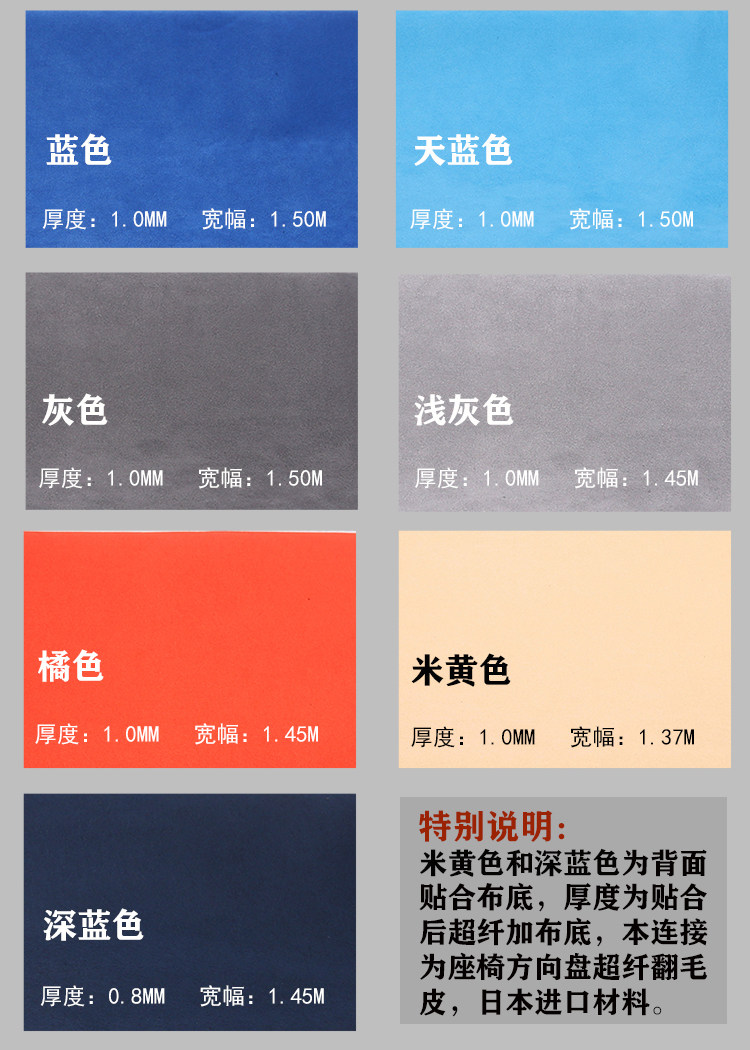 蓝色

厚度：1.0MM 宽幅：1.50M

天蓝色

厚度：1.0MM 宽幅：1.50M

灰色

厚度：1.0MM 宽幅：1.50M

浅灰色

厚度：1.0MM 宽幅：1.45M

橘色

厚度：1.0MM 宽幅：1.45M

米黄色

厚度：1.0MM 宽幅：1.37M

深蓝色

厚度：0.8MM 宽幅：1.45M

特别说明：

米黄色和深蓝色为背面贴合布底，厚度为贴合后超纤加布底，本连接为座椅方向盘超纤翻毛皮，日本进口材料。