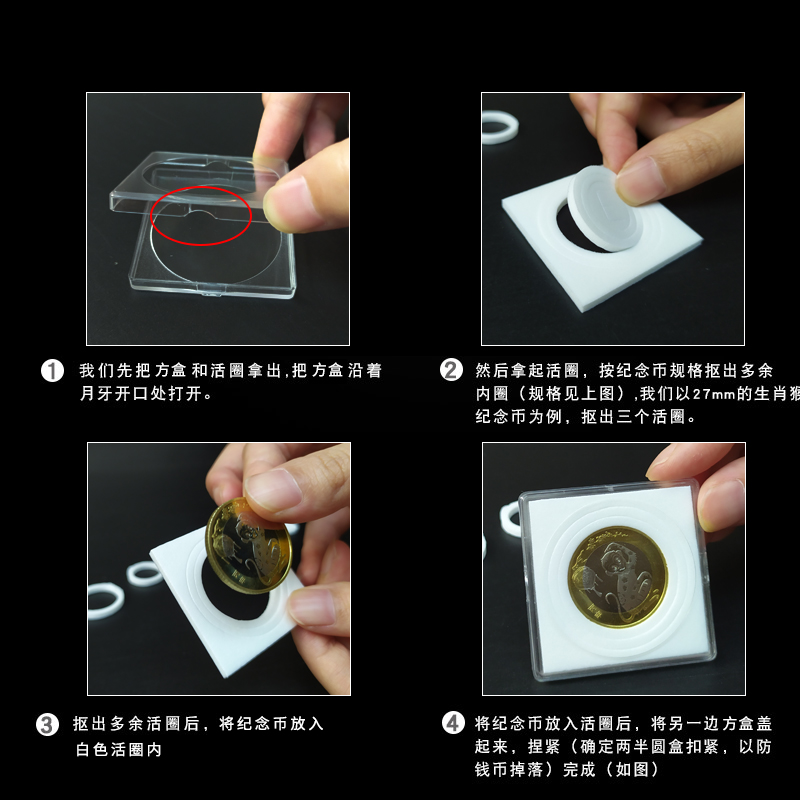 1 我们先把方盒和活圈拿出,把方盒沿着月牙开口处打开。

2 然后拿起活圈，按纪念币规格抠出多余内圈（规格见上图）,我们以27mm的生肖猴纪念币为例，抠出三个活圈。

3 抠出多余活圈后，将纪念币放入白色活圈内

4 将纪念币放入活圈后，将另一边方盒盖起来，捏紧（确定两半圆盒扣紧，以防钱币掉落）完成（如图）