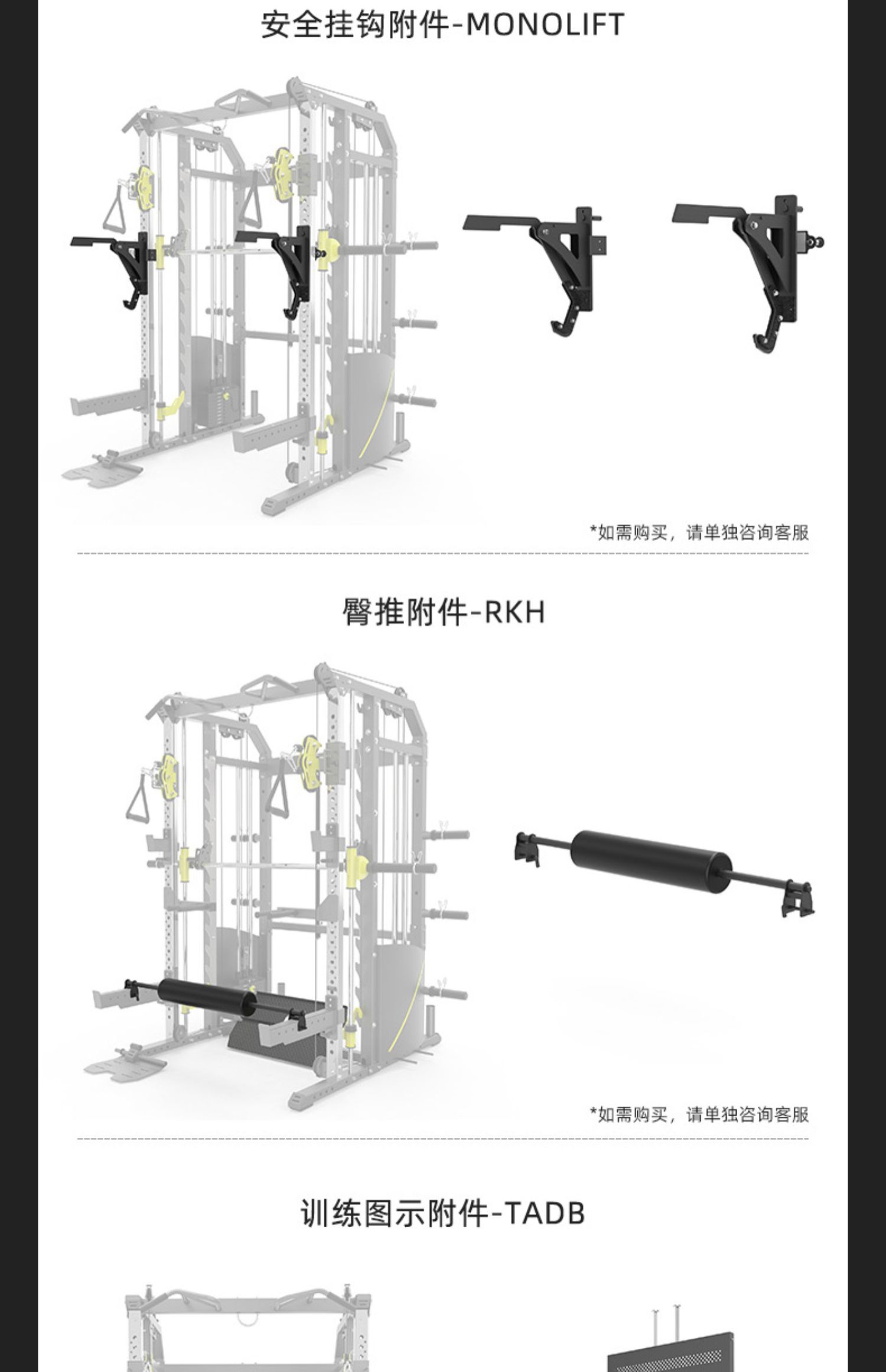 安全挂钩附件-MONOLIFT

*如需购买，请单独咨询客服

臀推附件-RKH

*如需购买，请单独咨询客服

训练图示附件-TADB